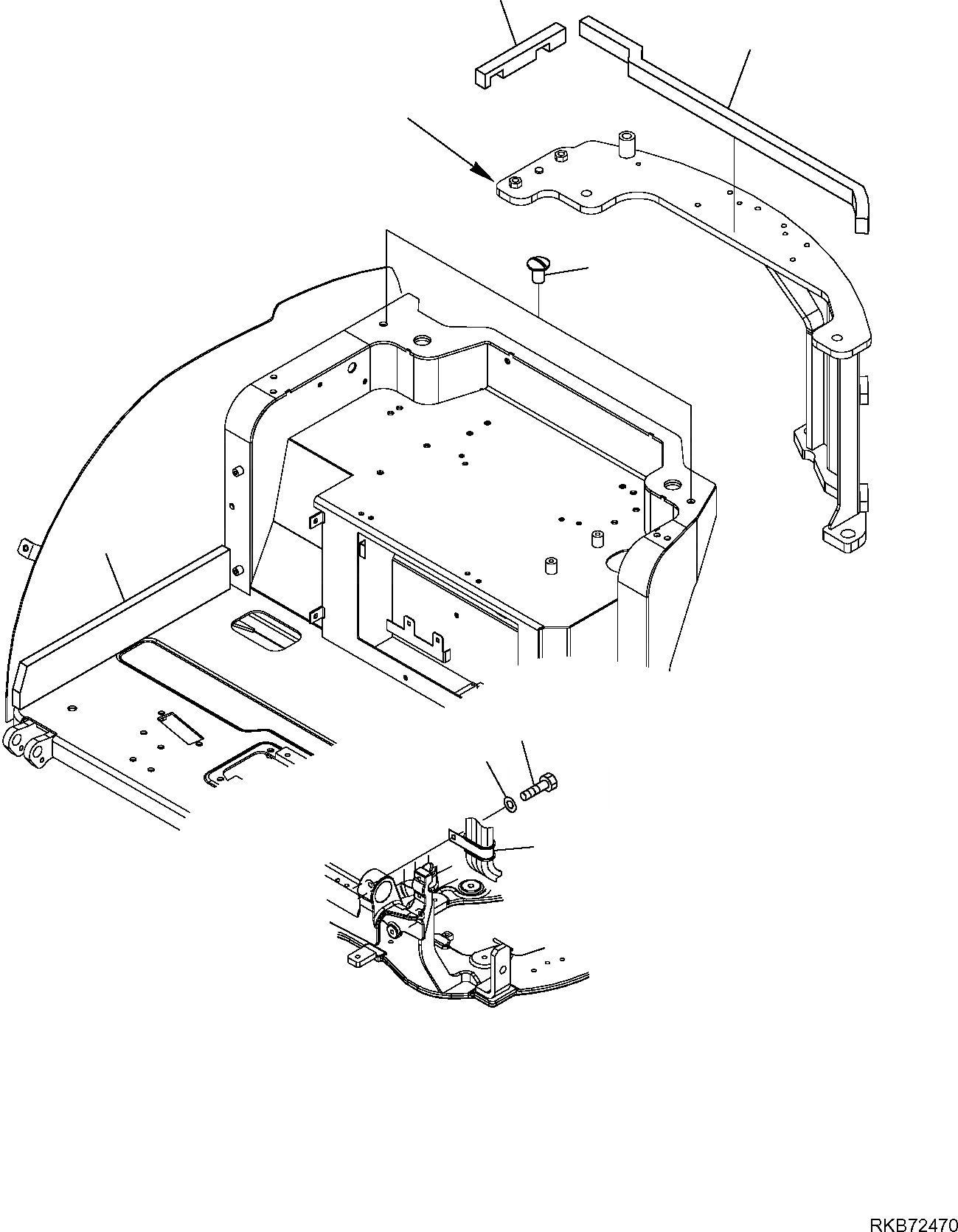 RKB72470