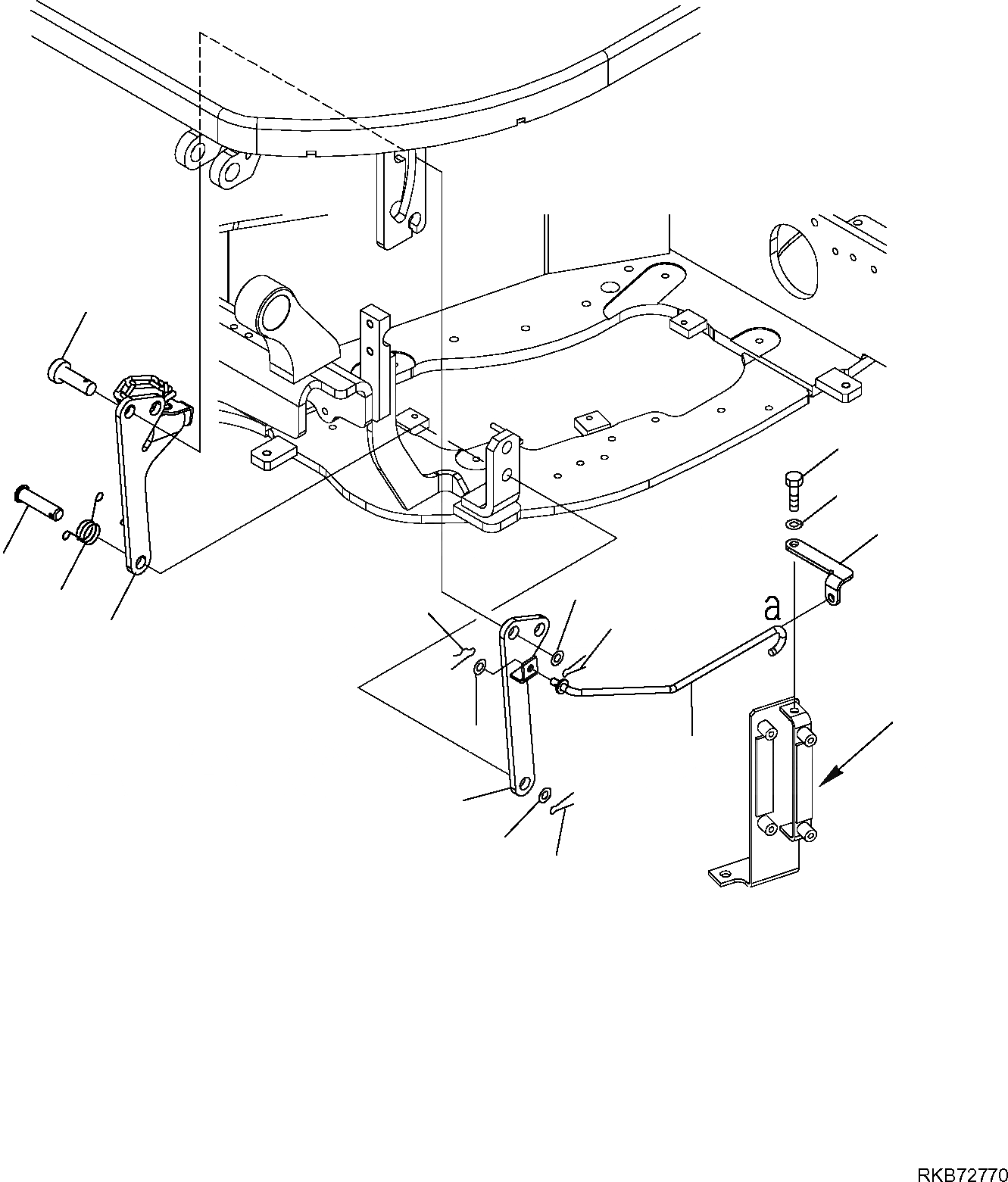 a

RKB72770