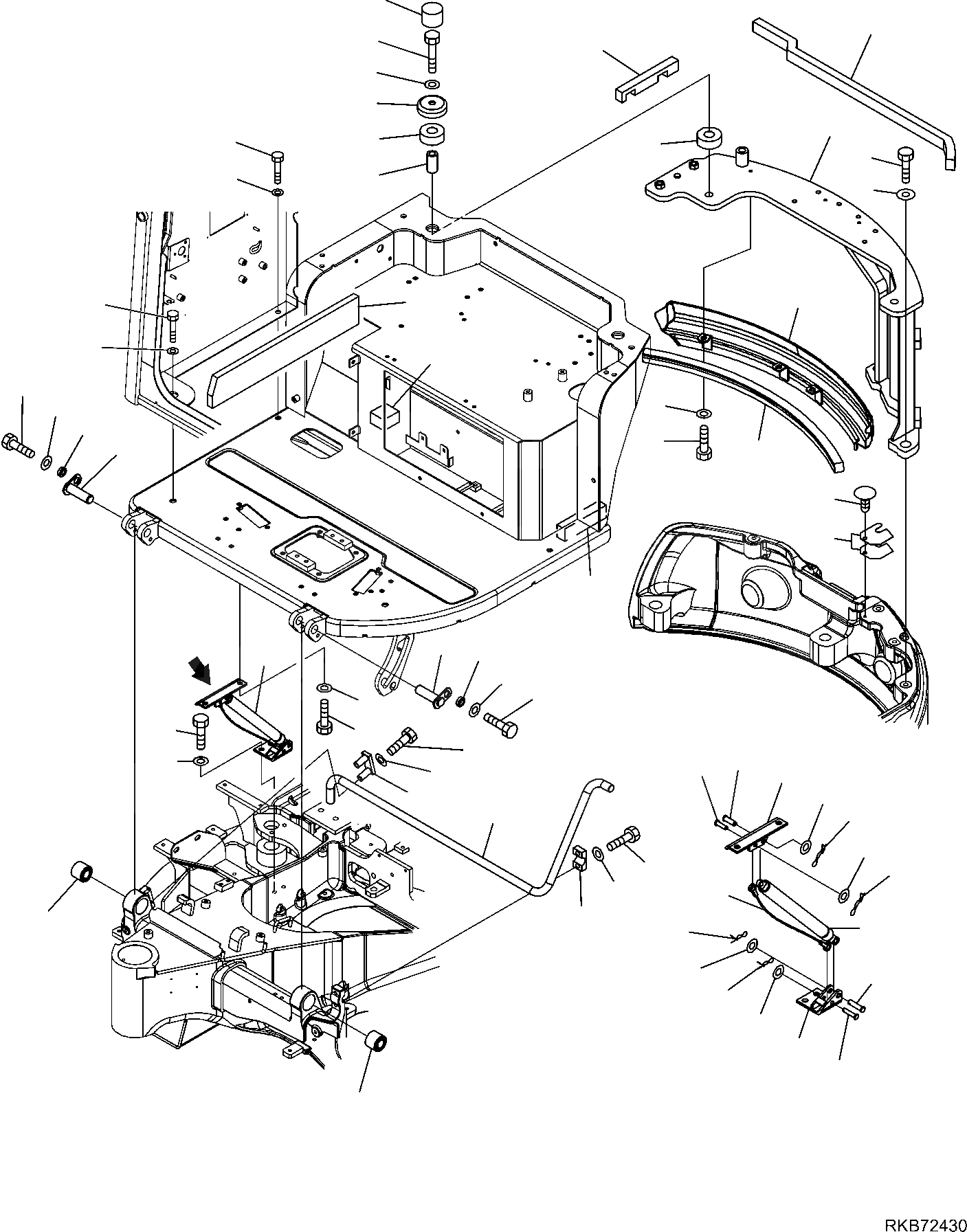 RKB72430