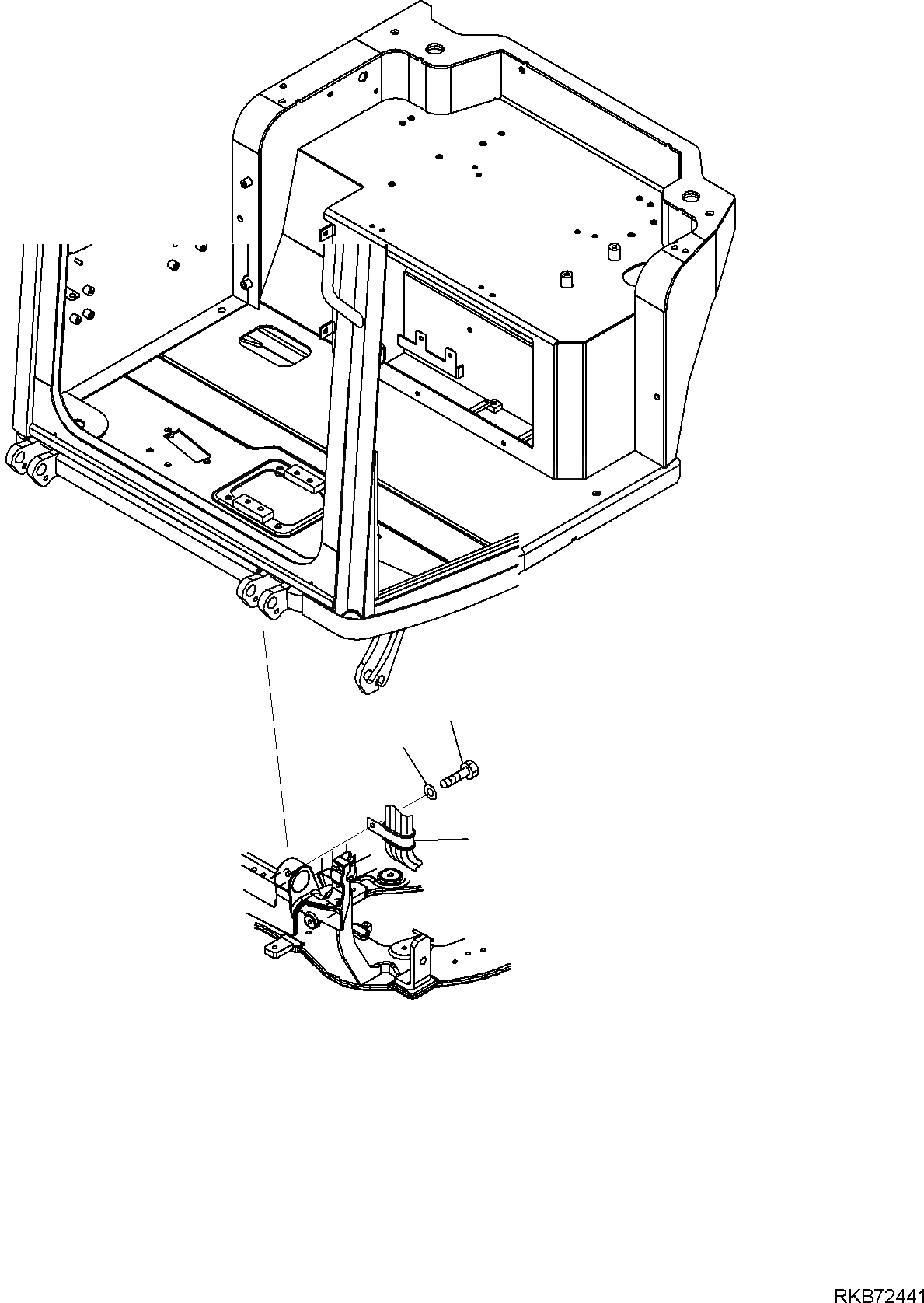 RKB72441