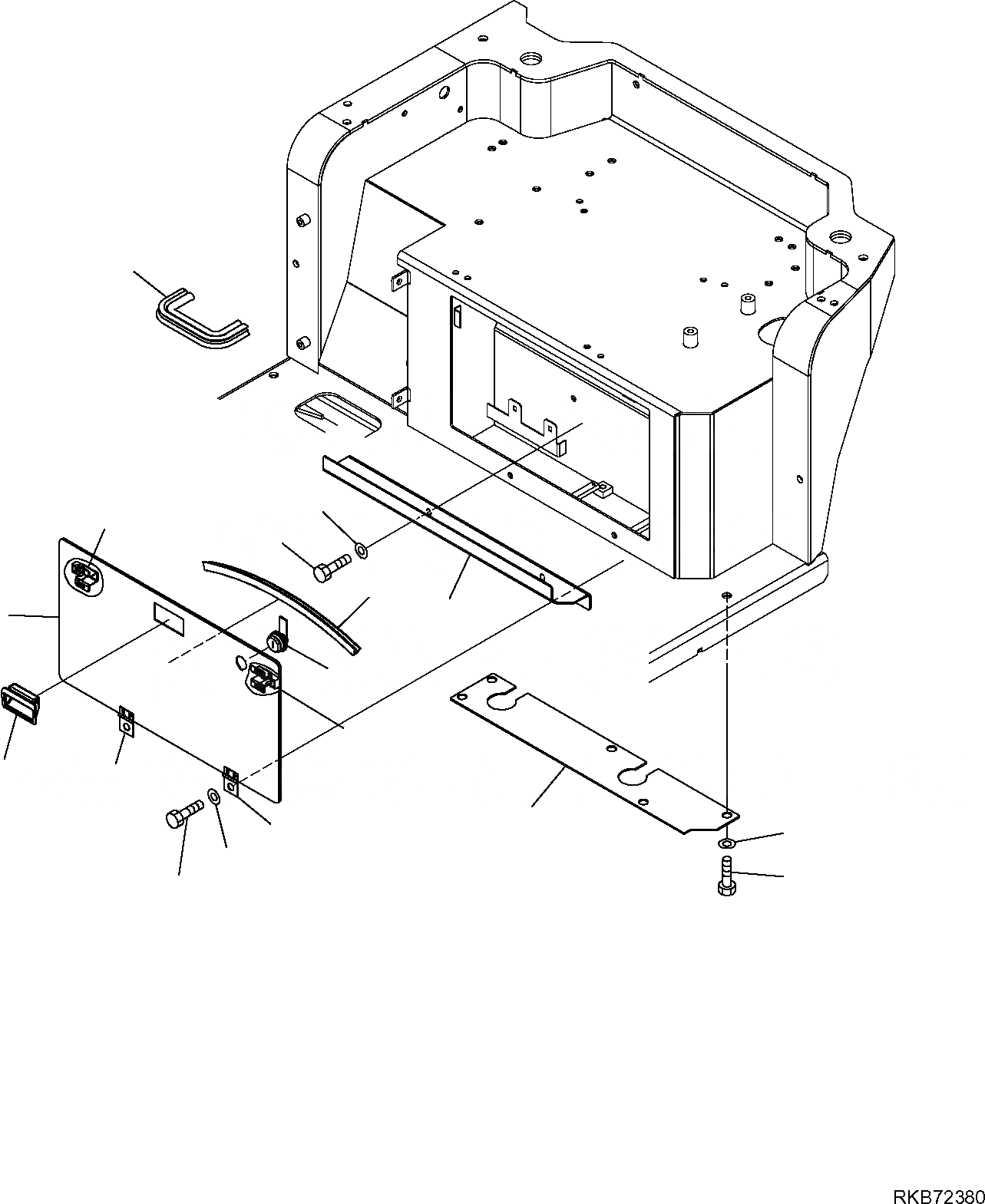 RKB72380