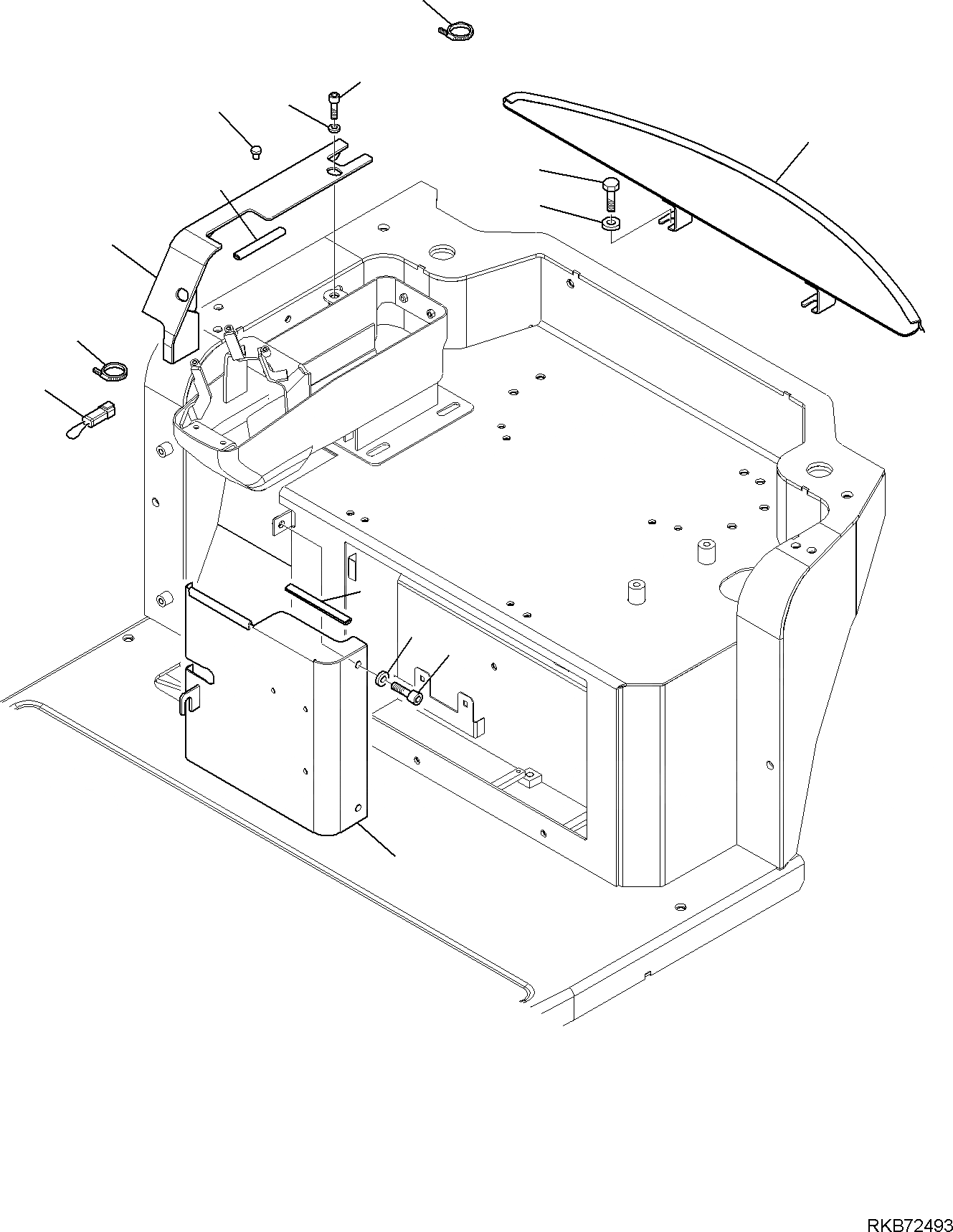 RKB72493