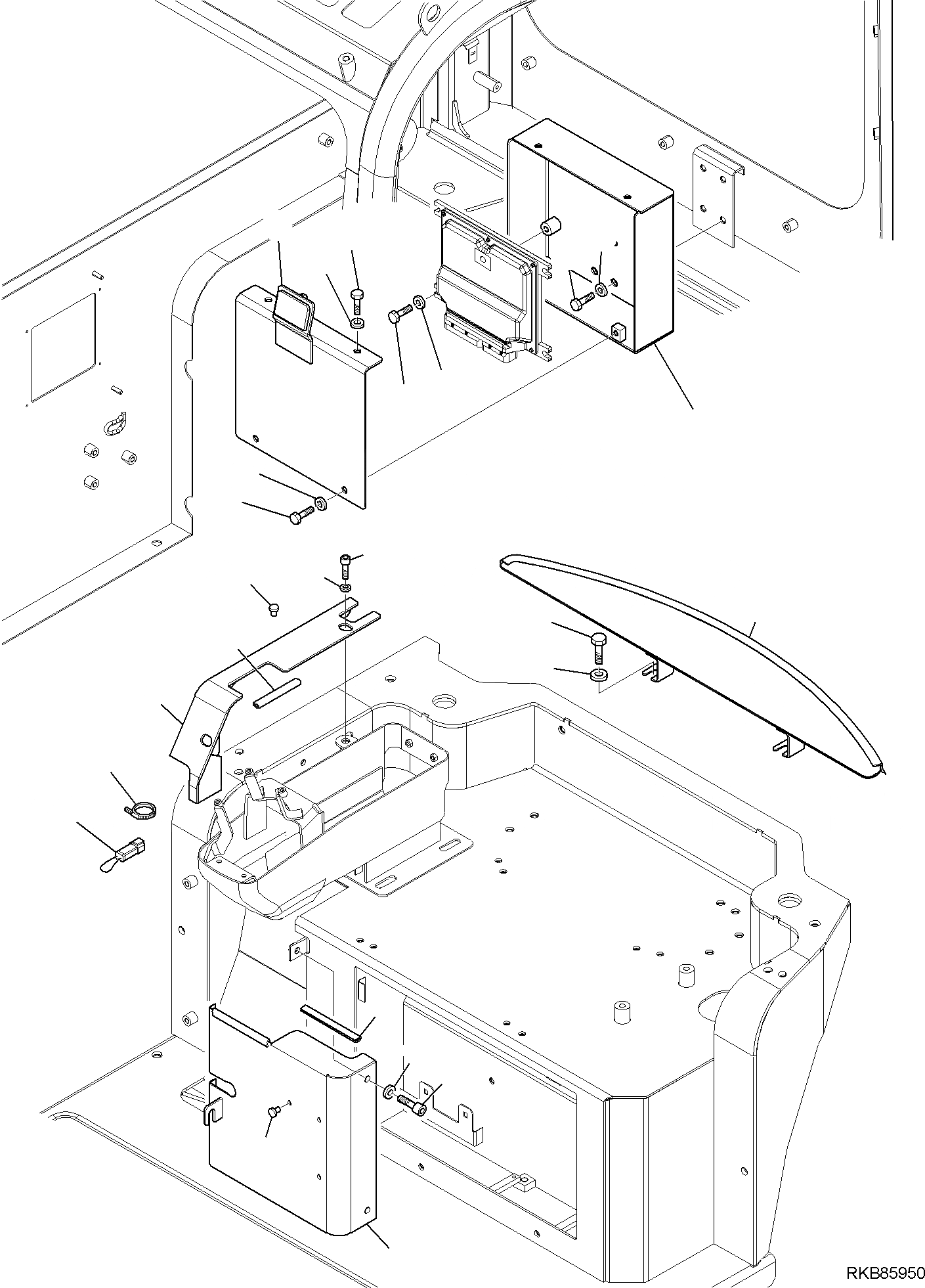 RKB85950