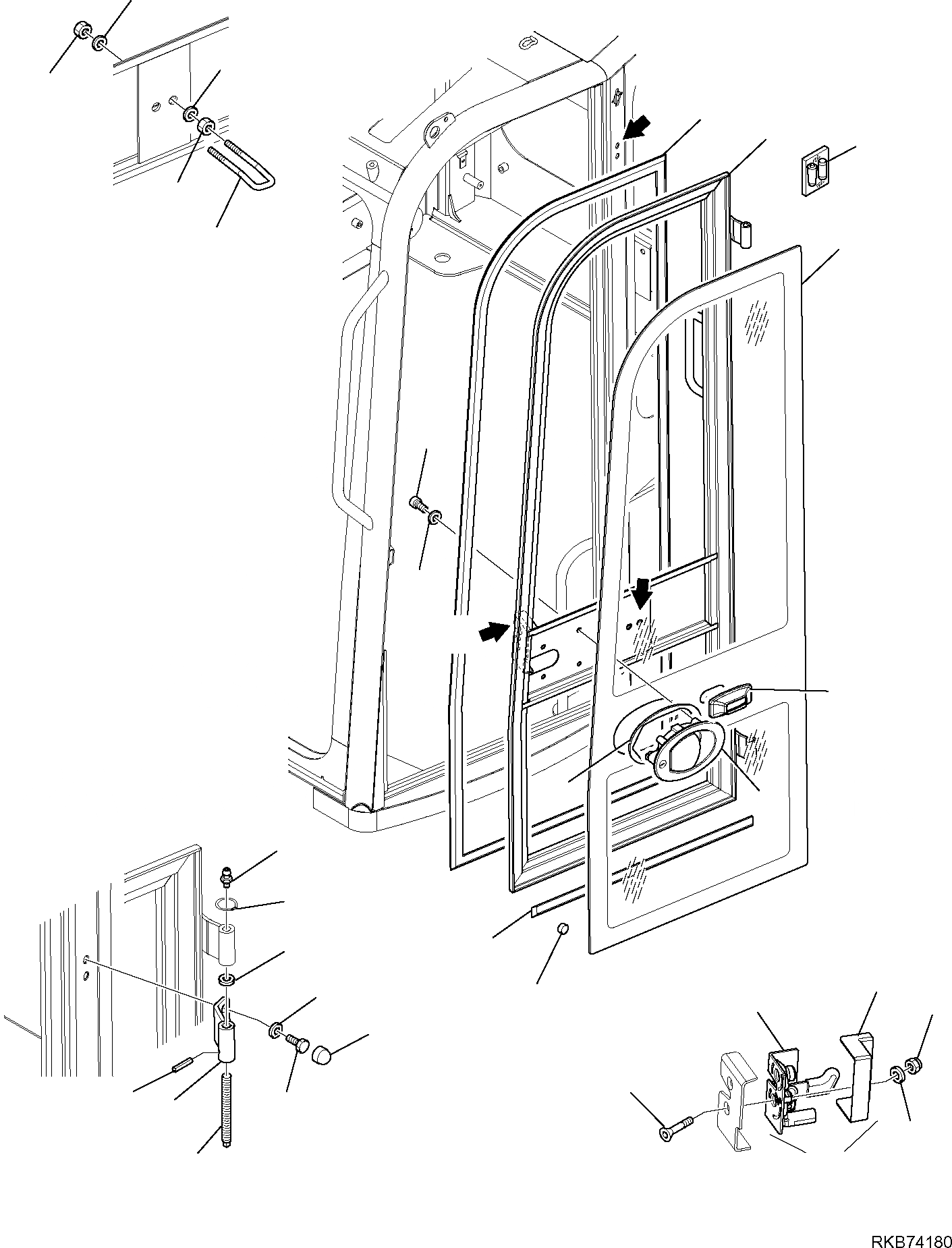 RKB74180