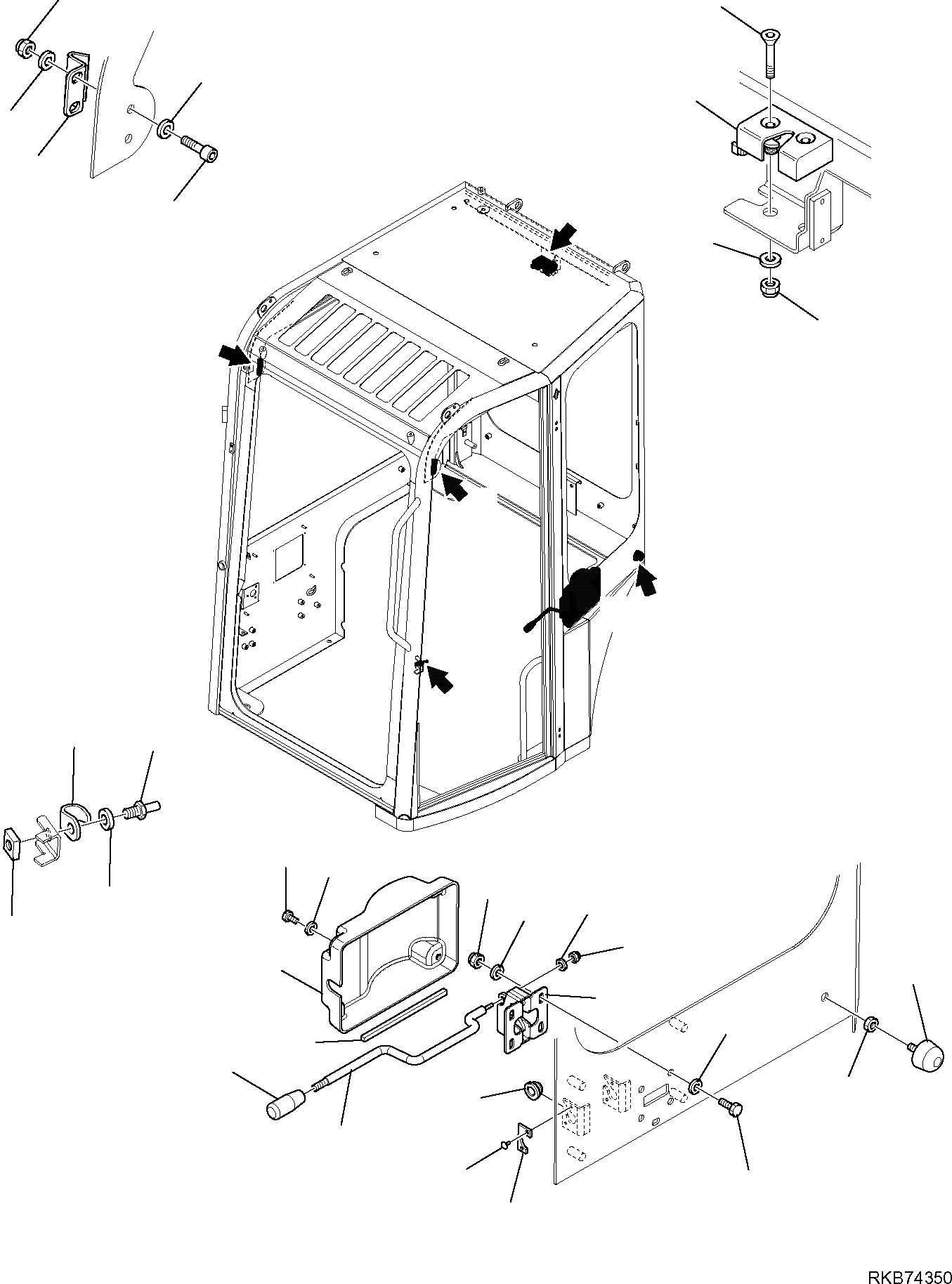 RKB74350