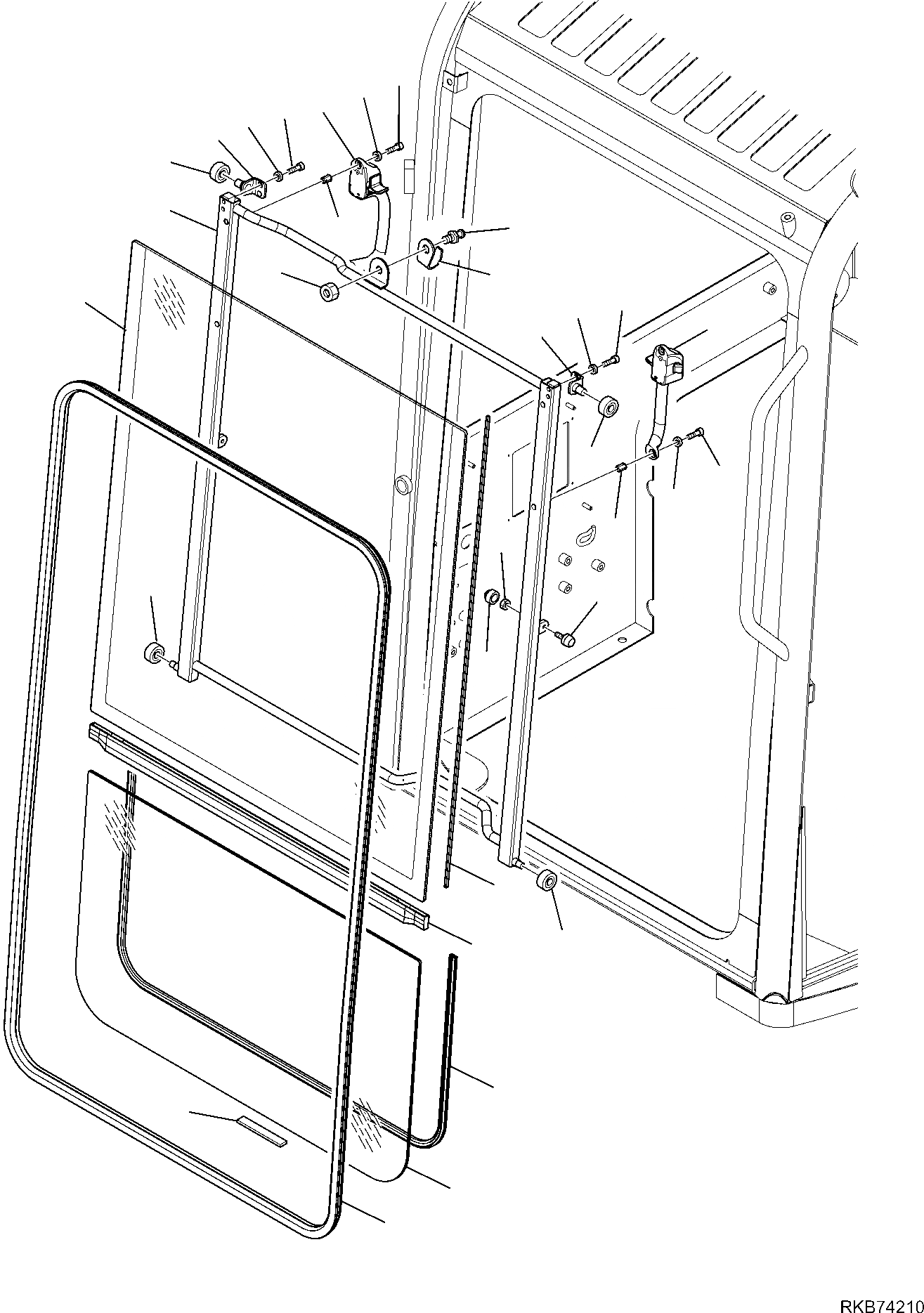 RKB74210