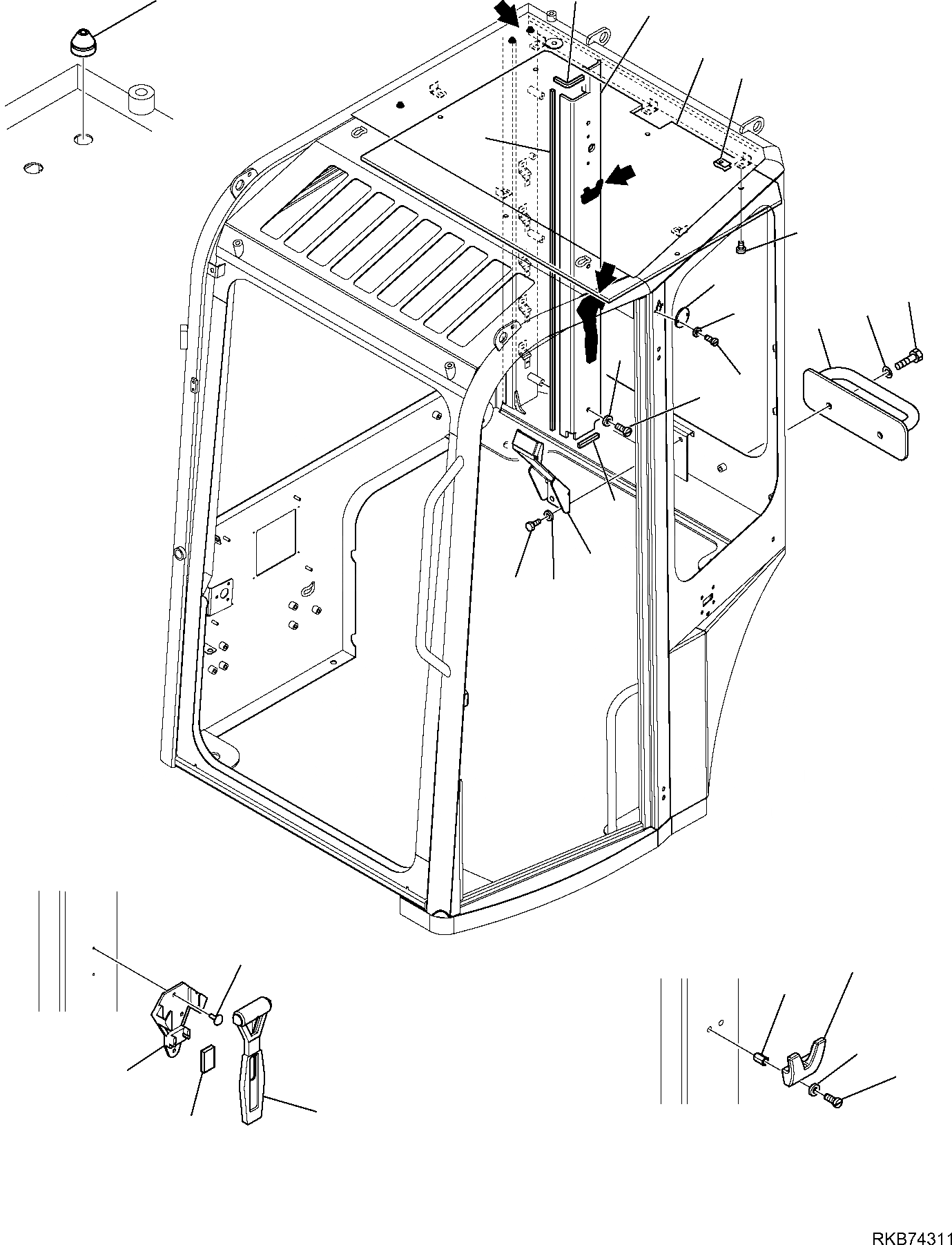 RKB74311