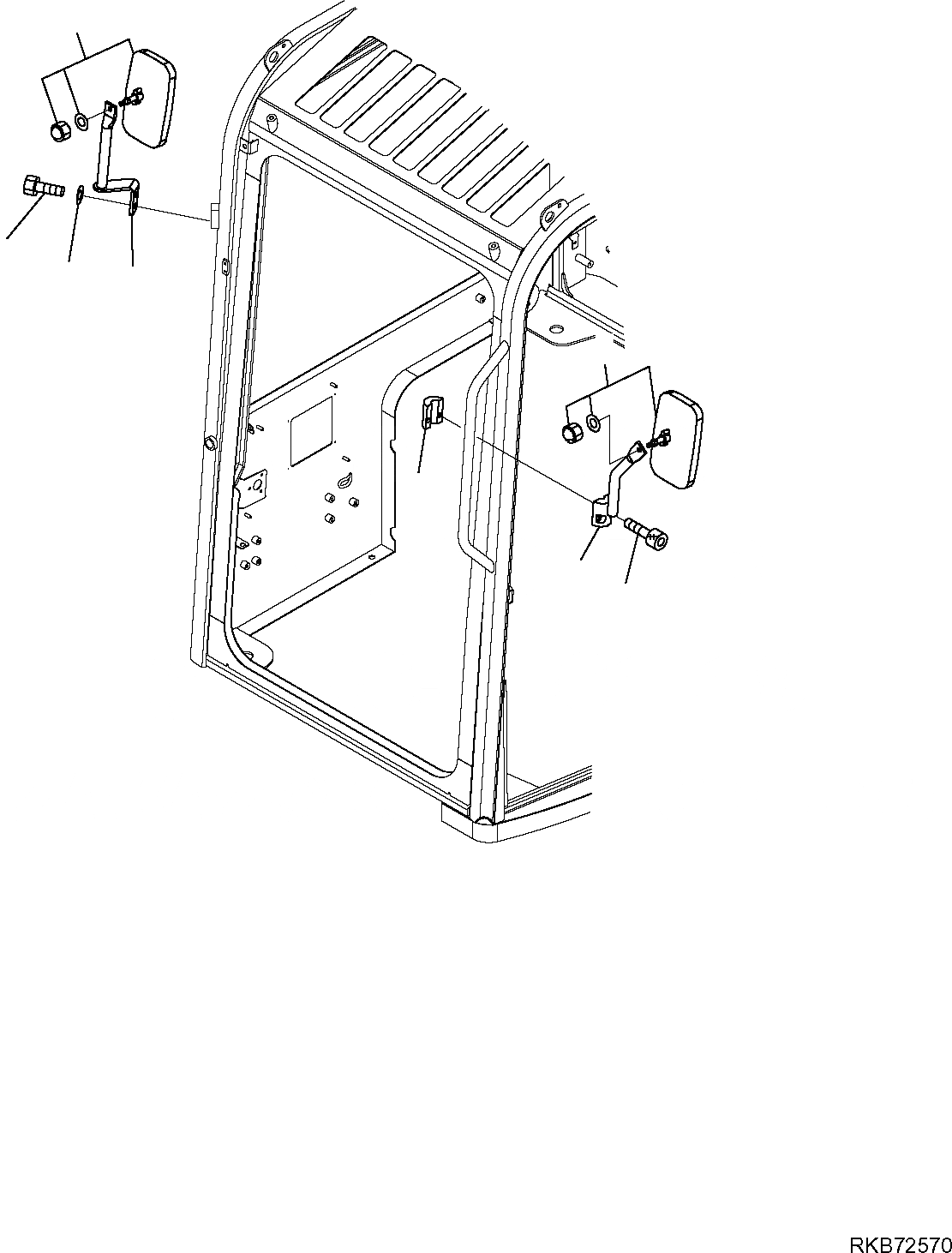 RKB72570