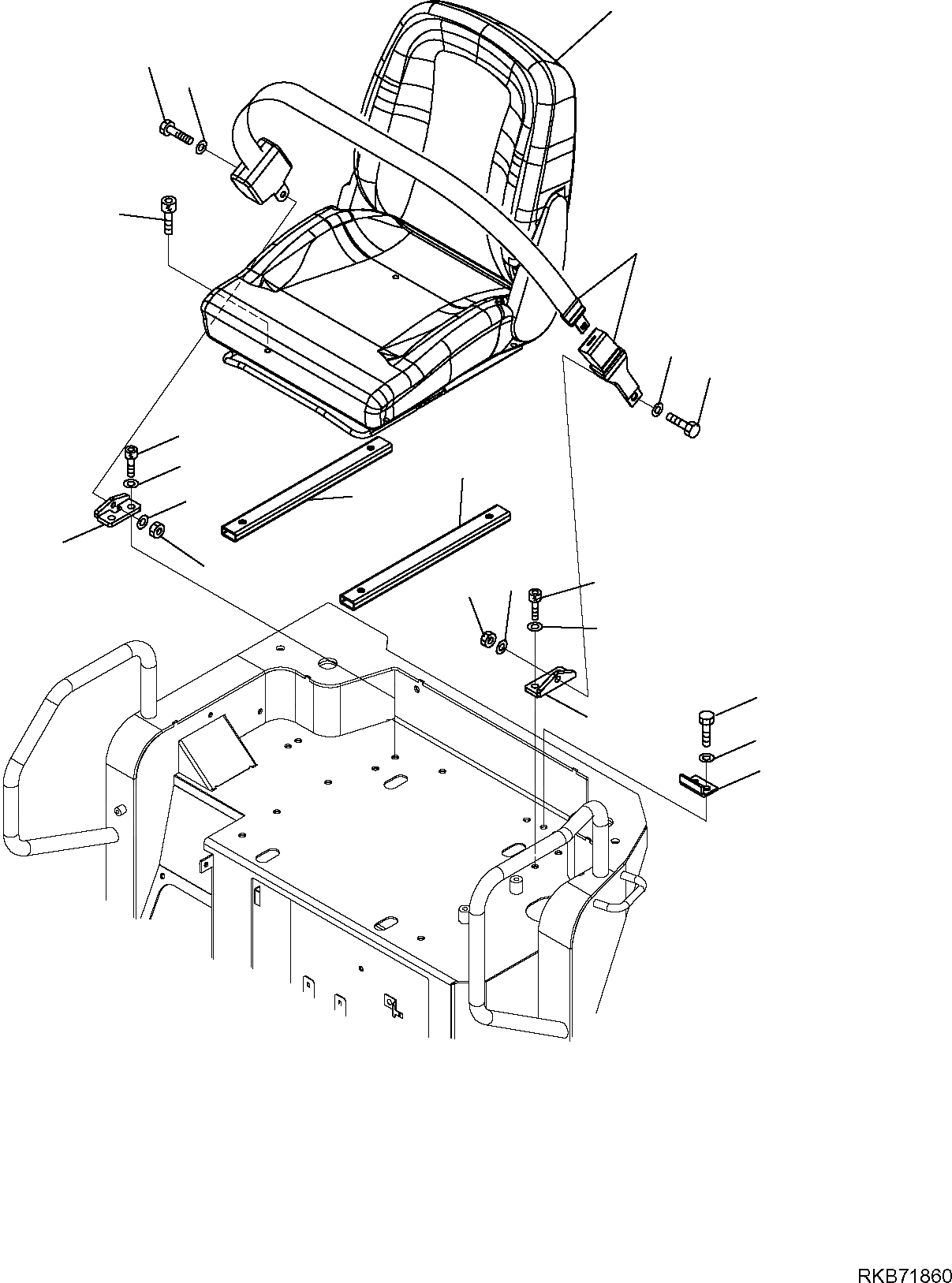 RKB71860