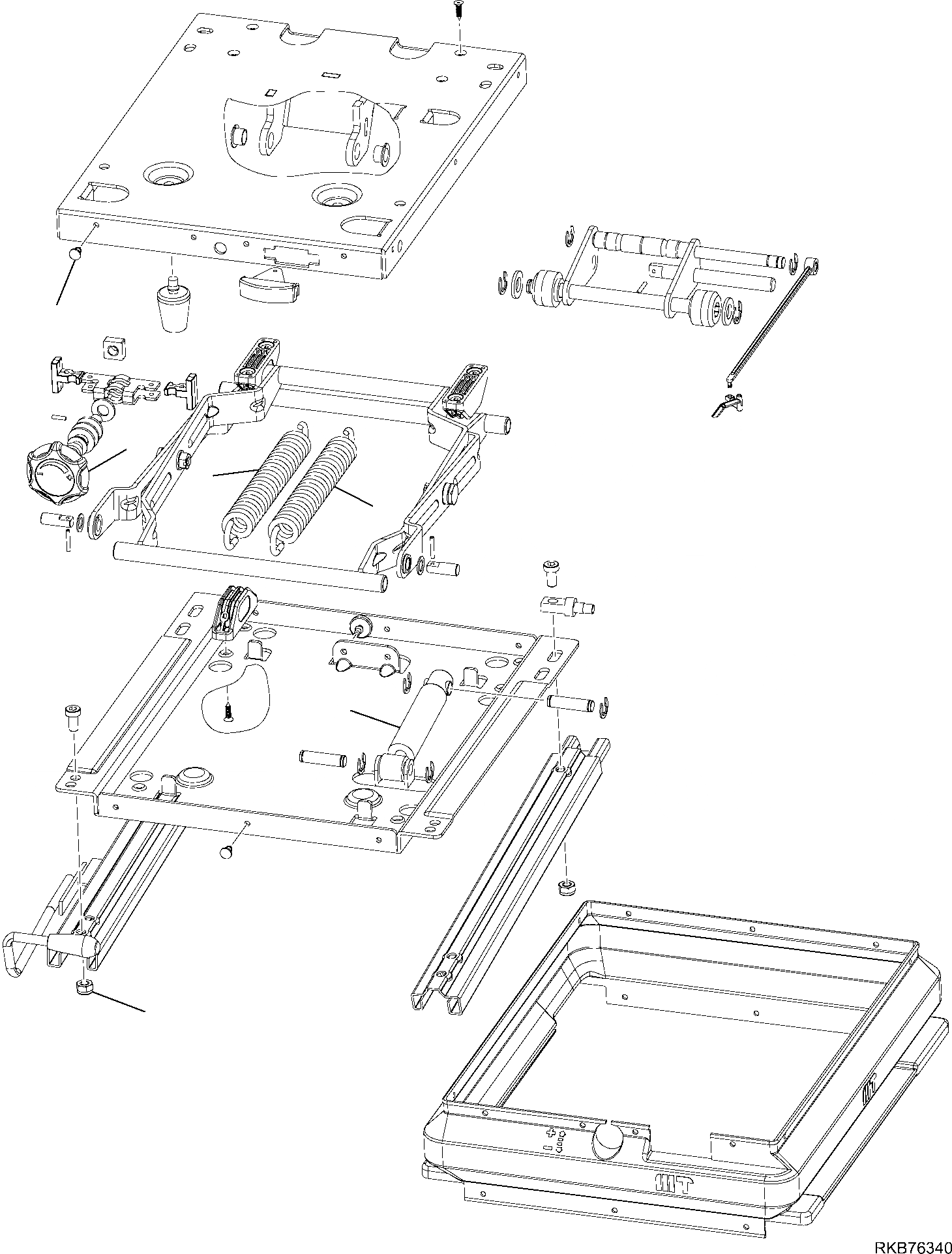 RKB76340