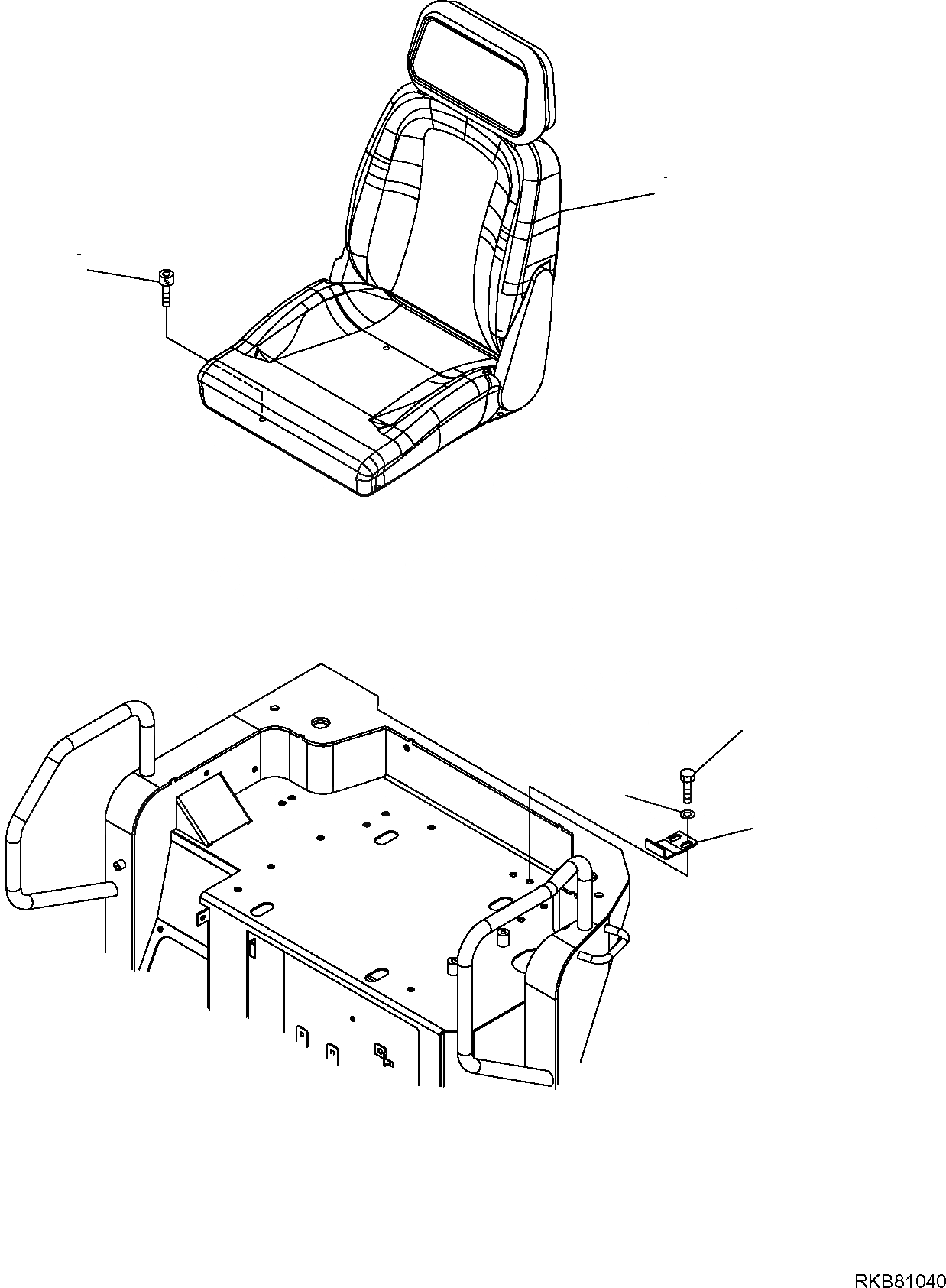 RKB81040