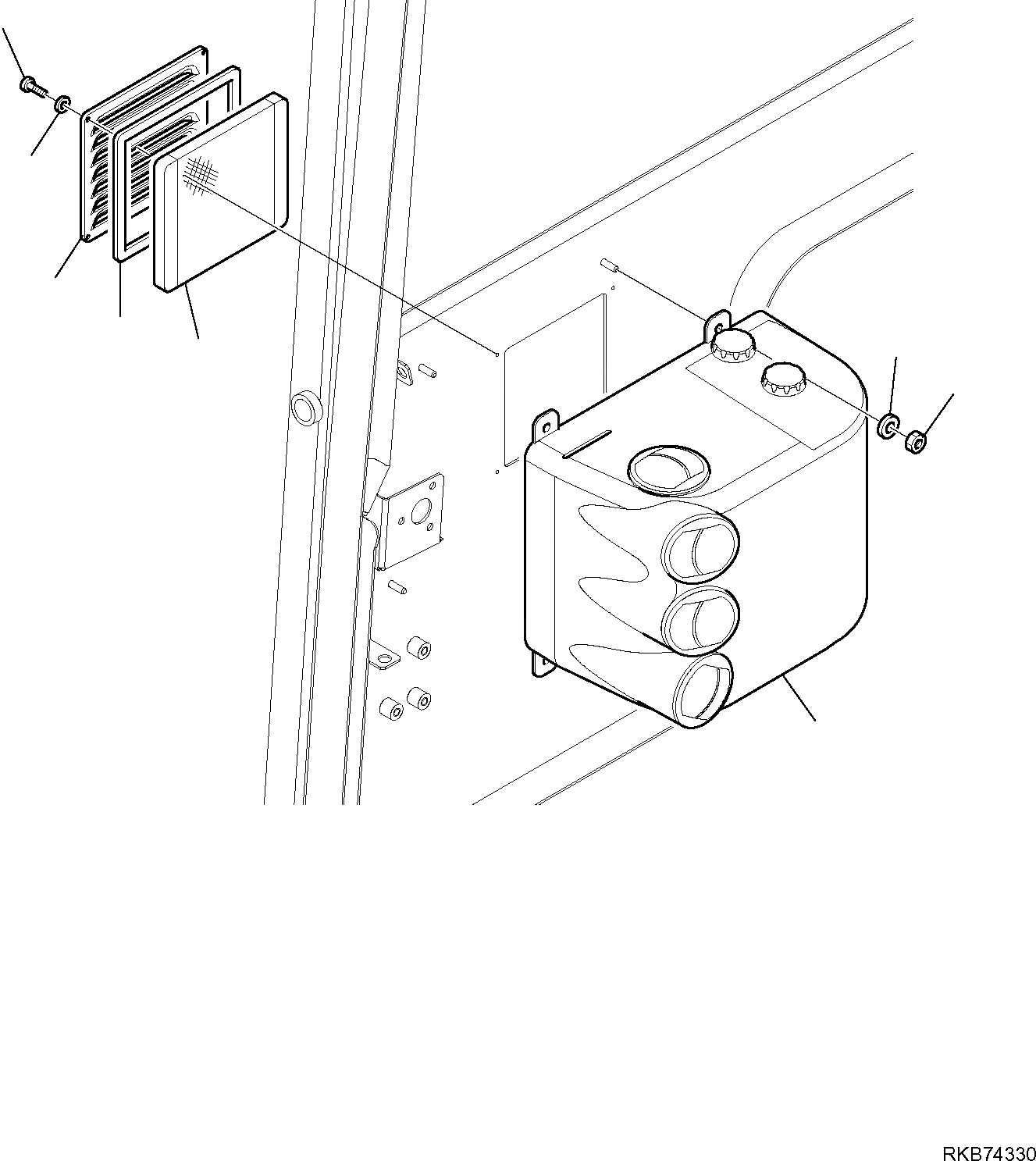 RKB74330