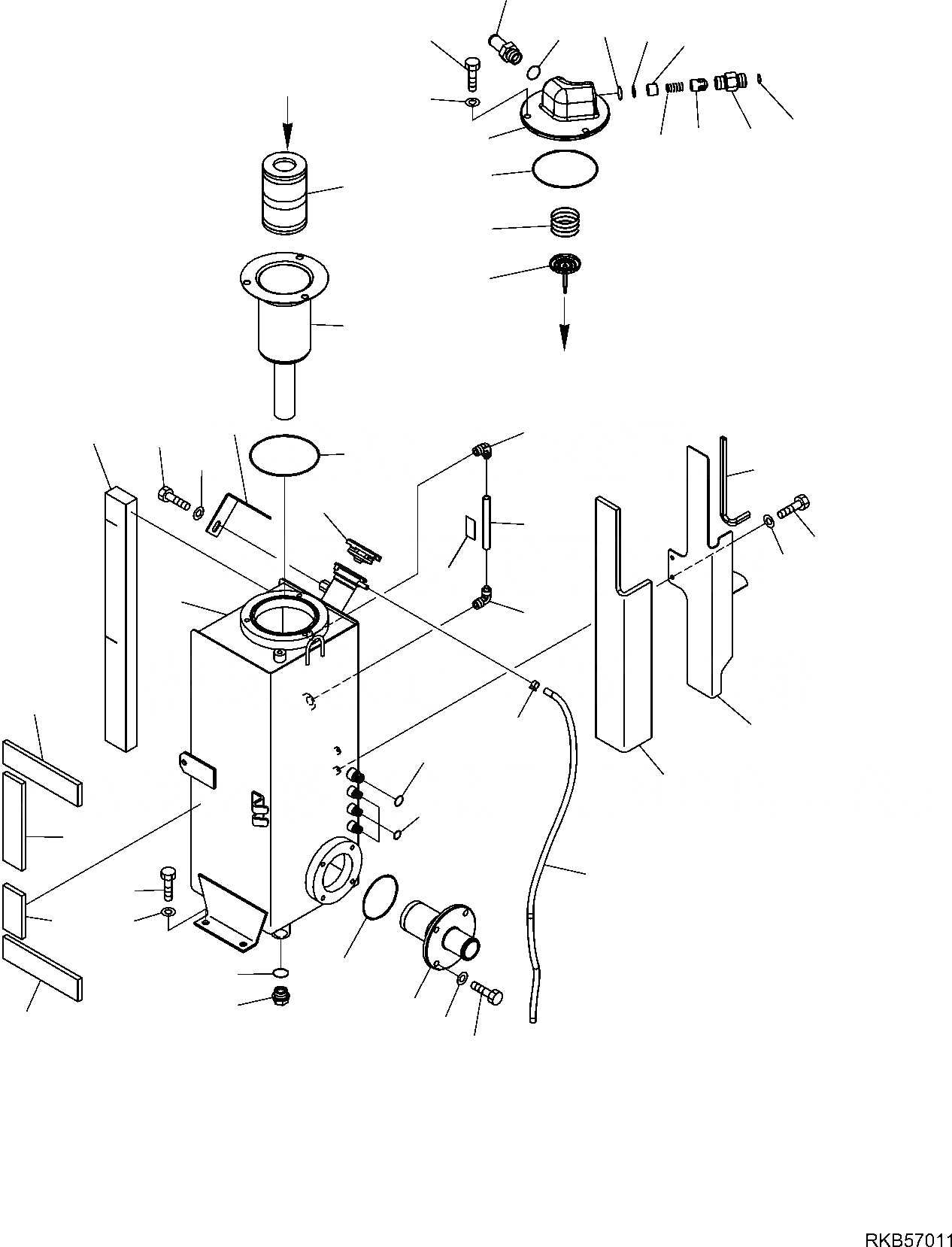 RKB57011