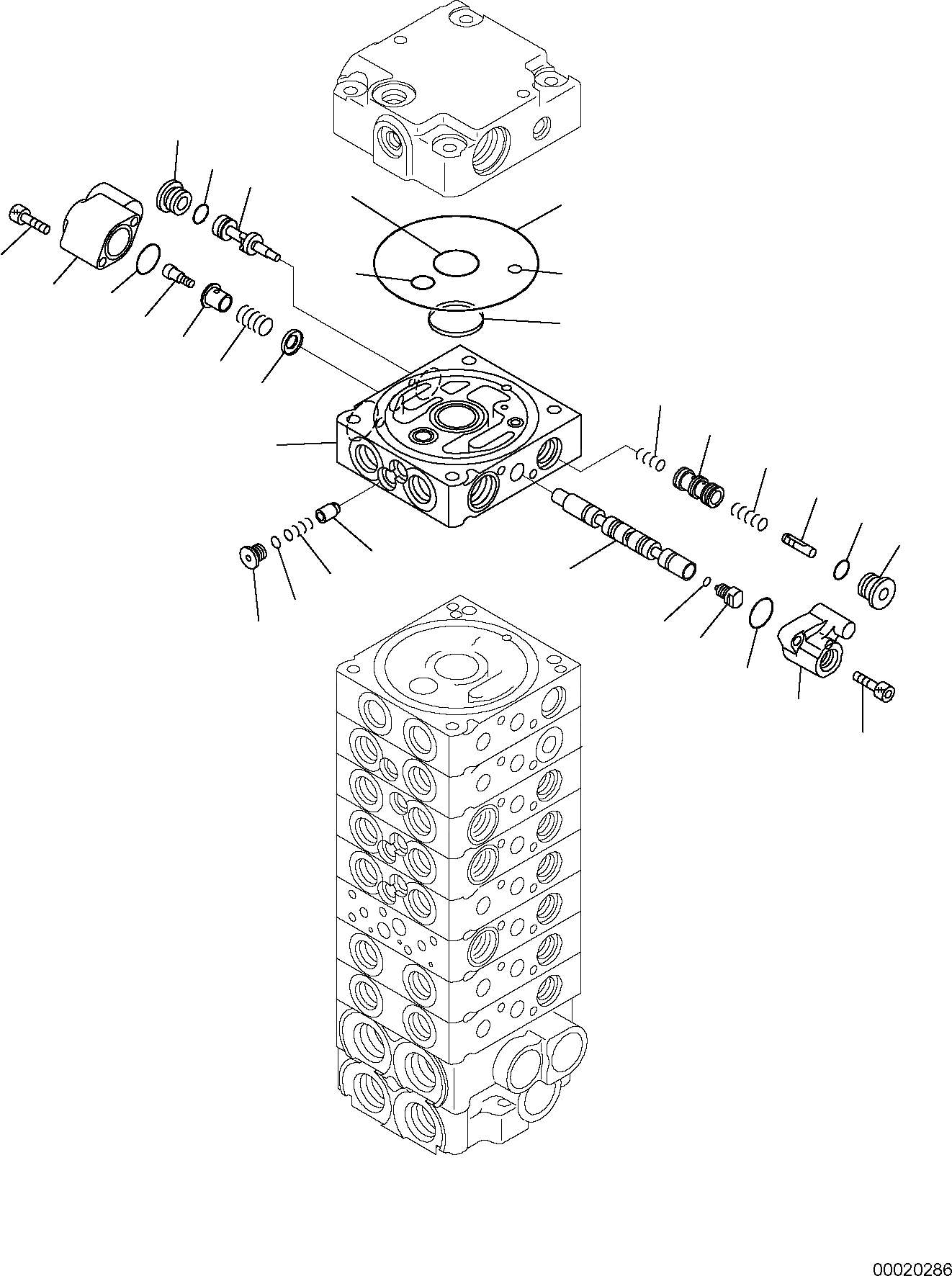 00020286