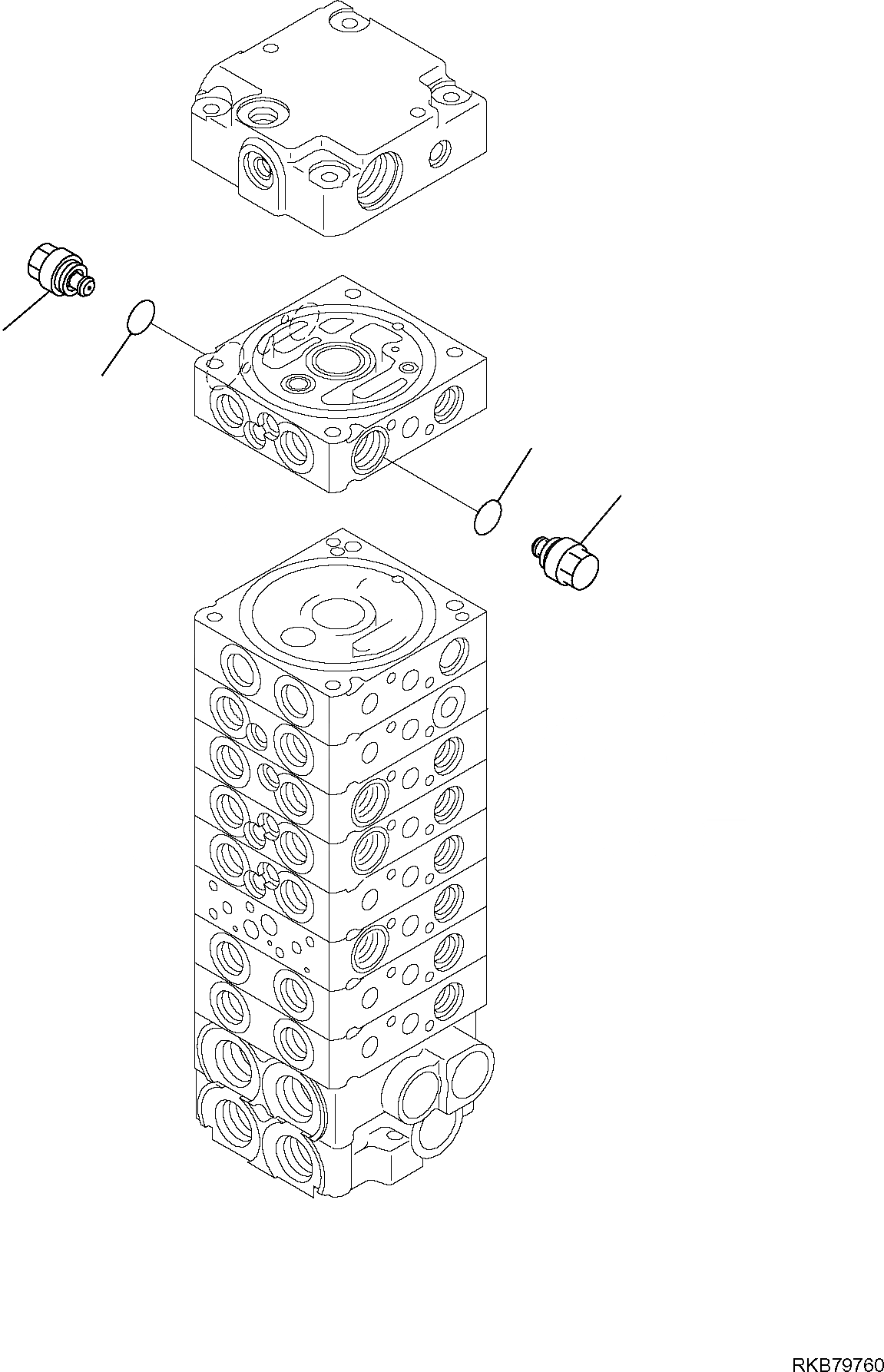 RKB79760