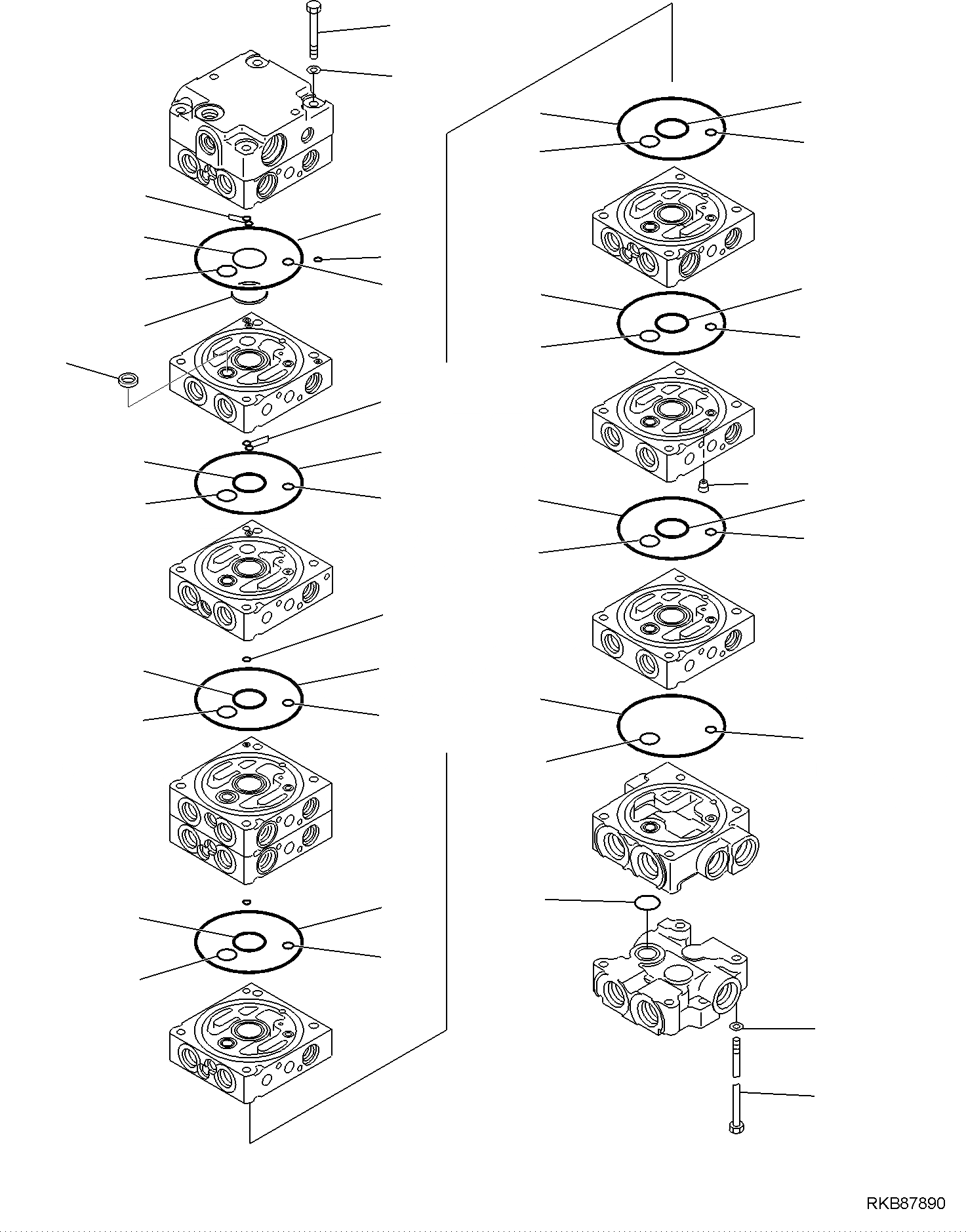 RKB87890