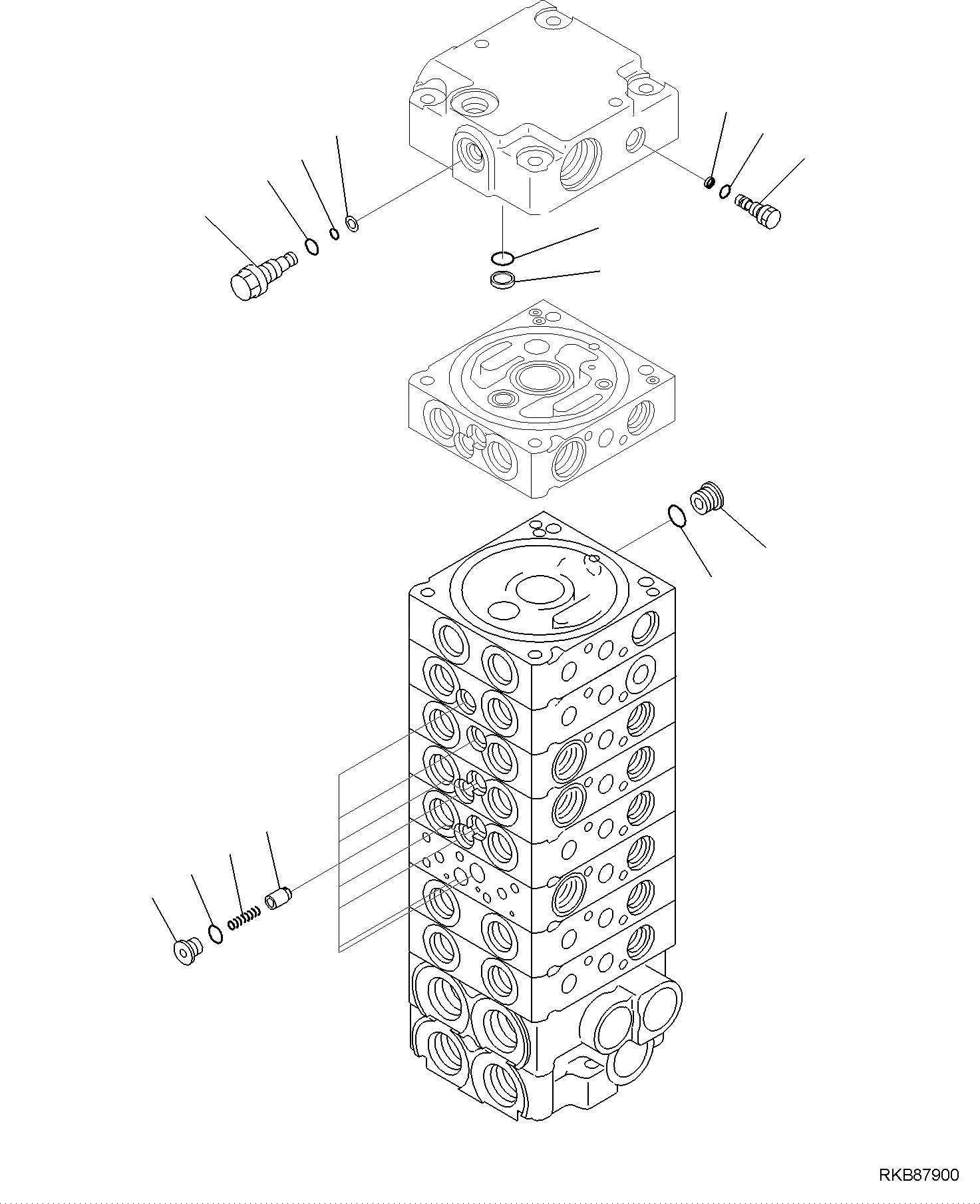 RKB87900