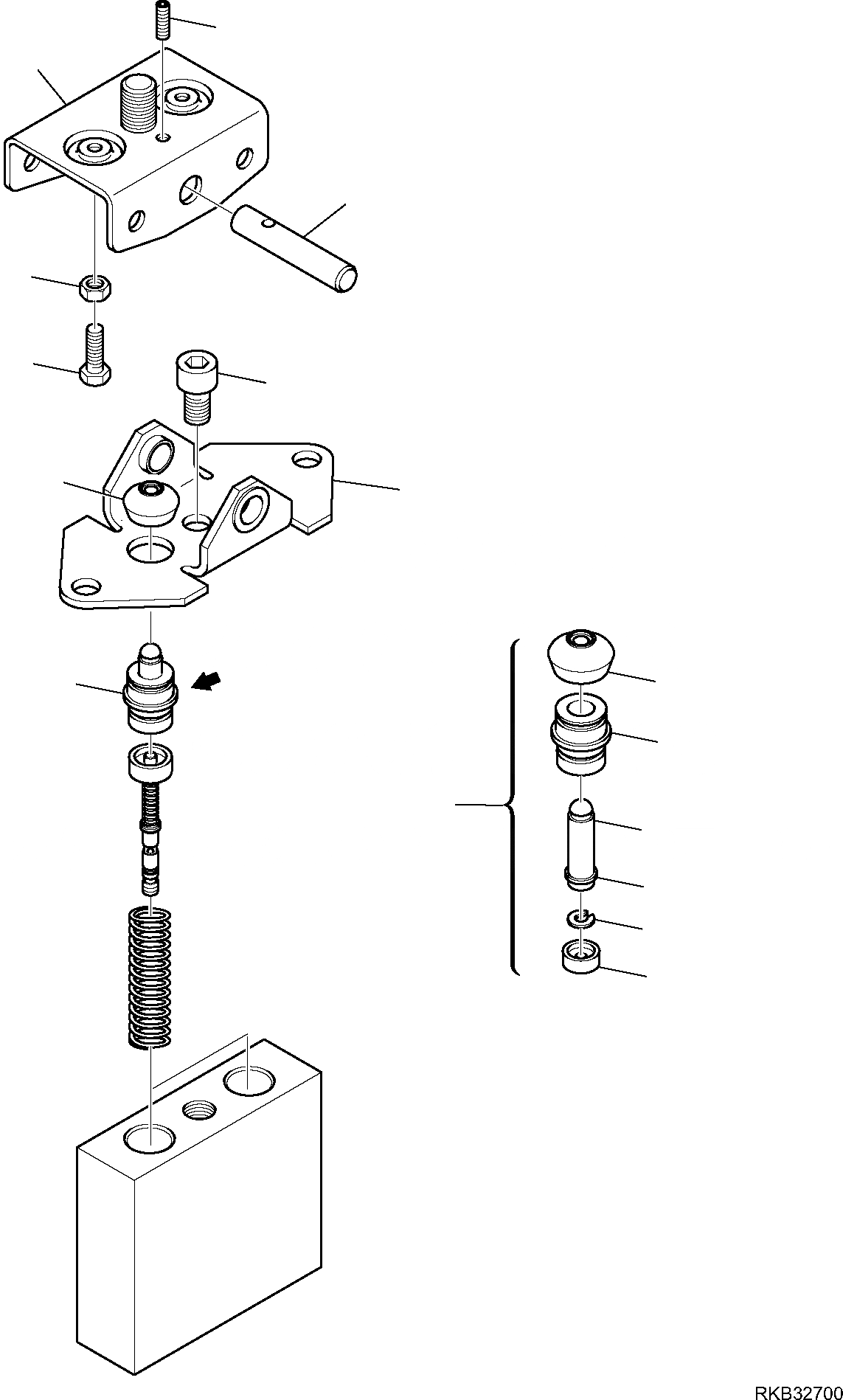 RKB32700