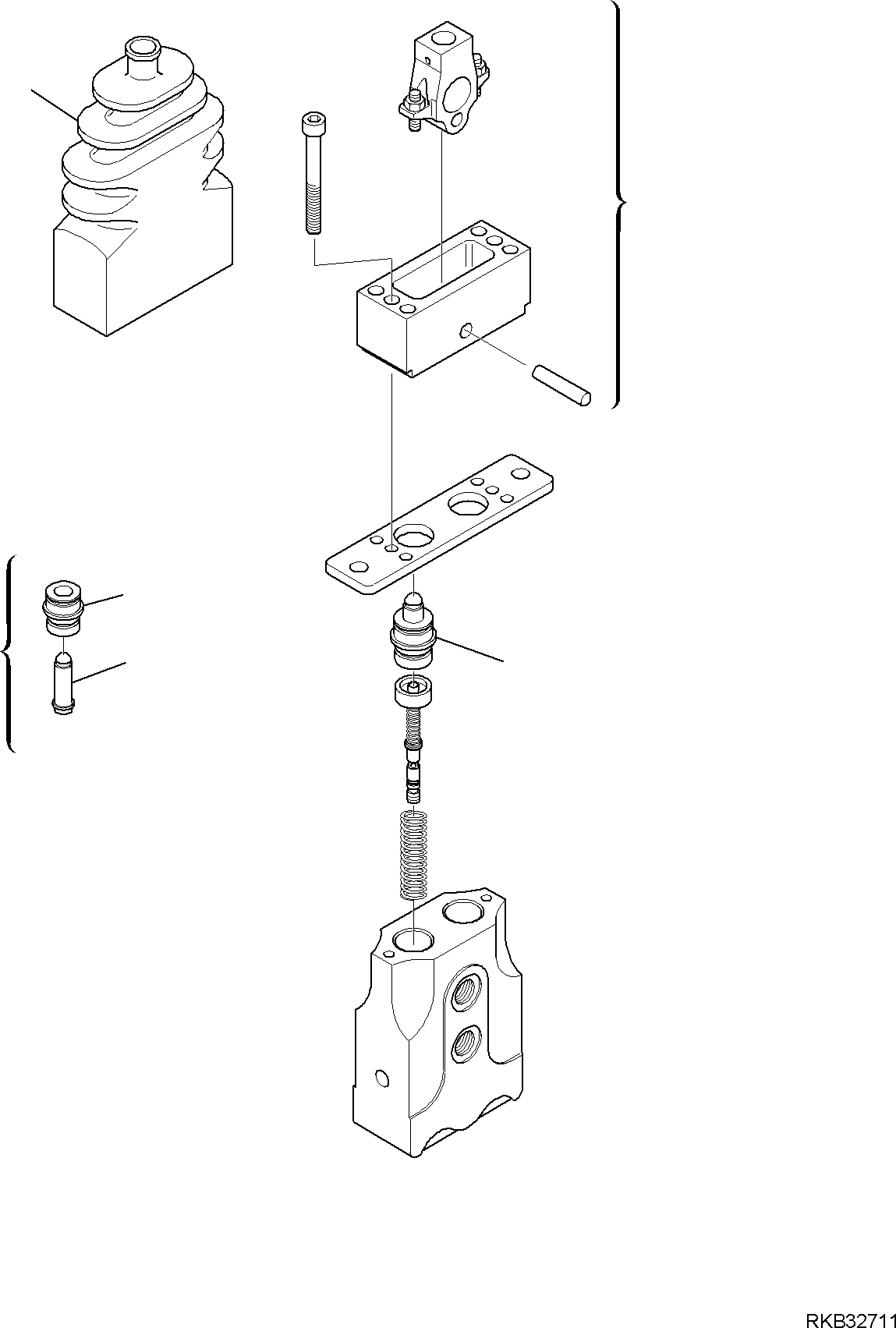 RKB32711