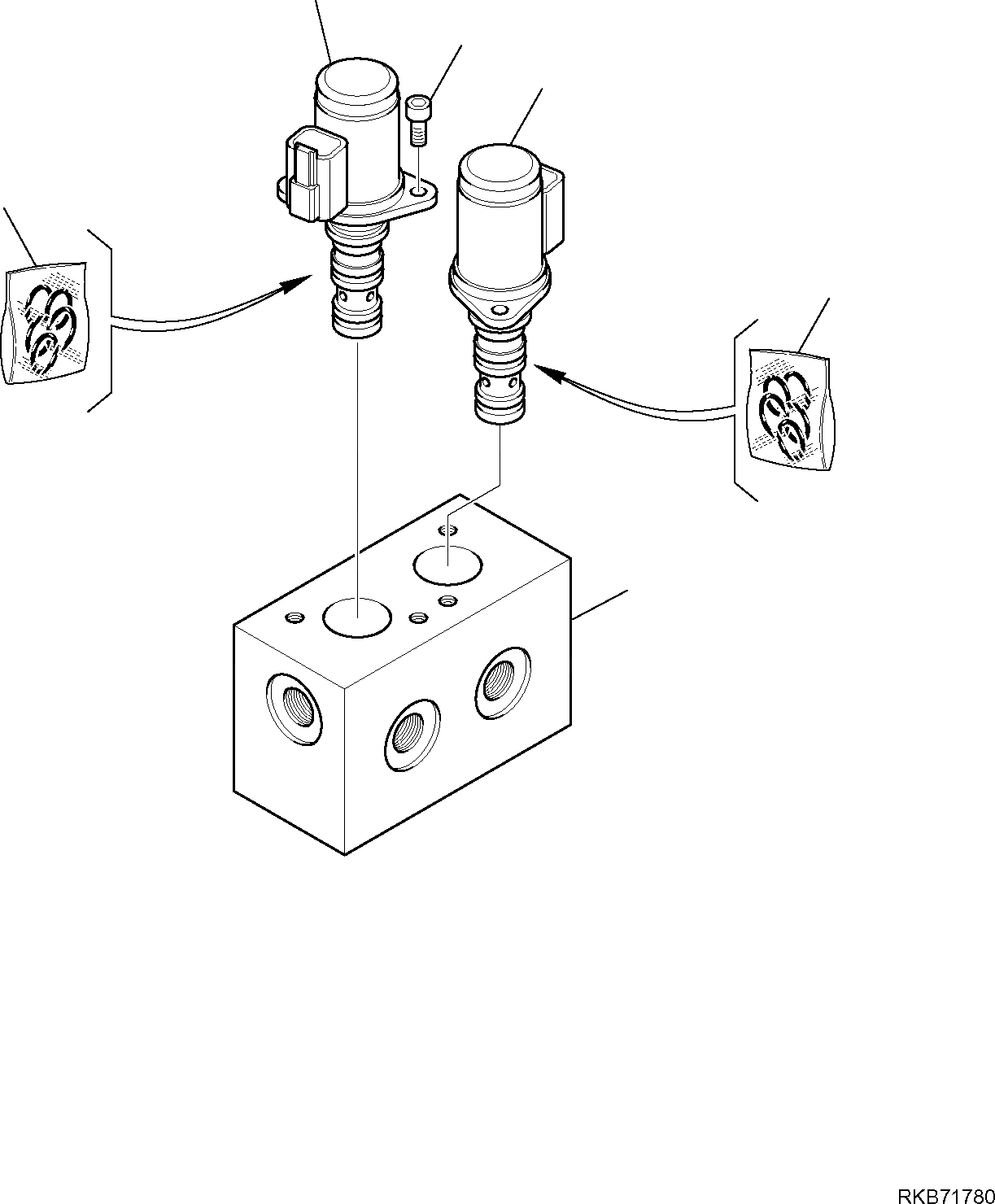 RKB71780