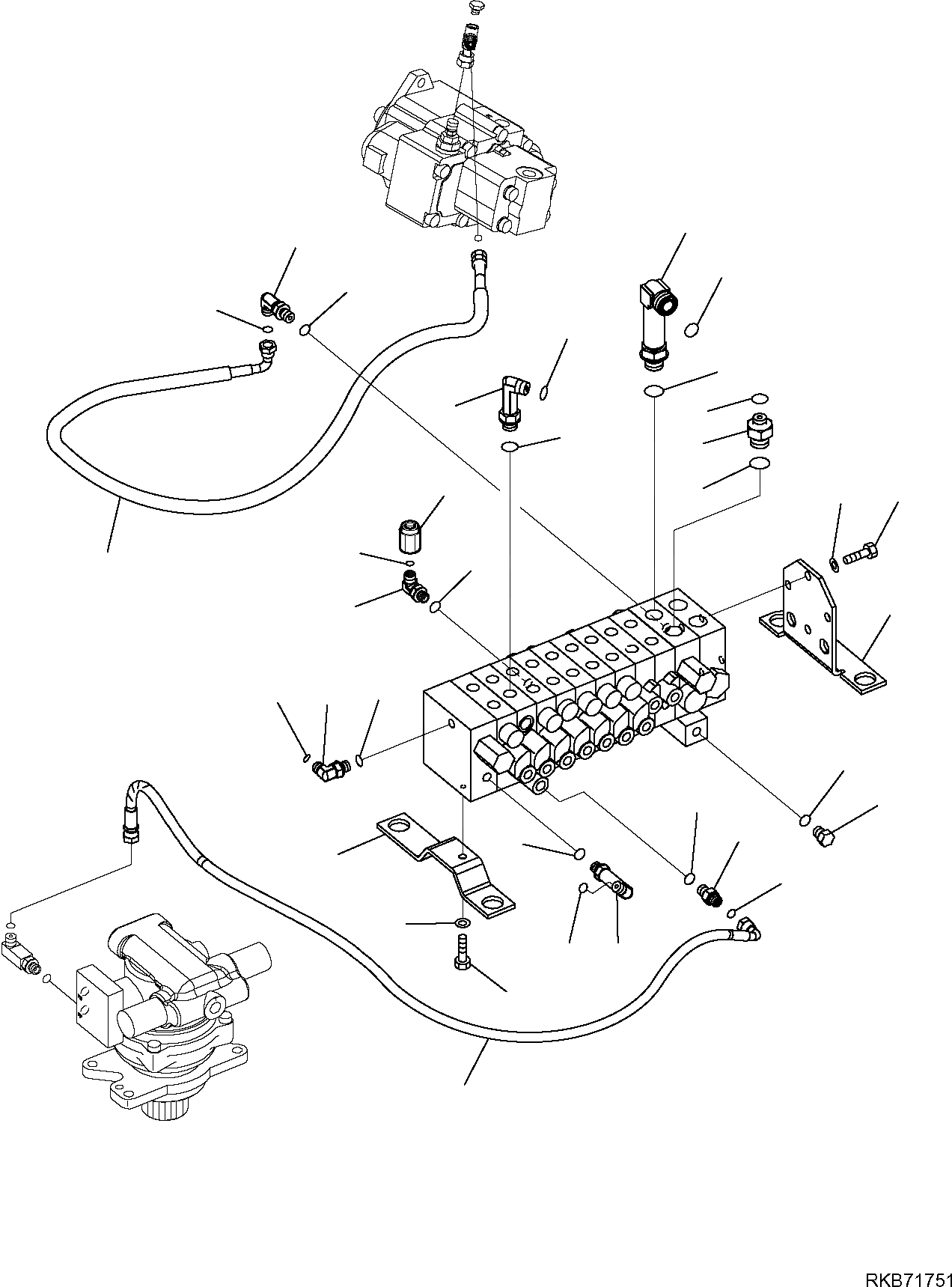 RKB71751