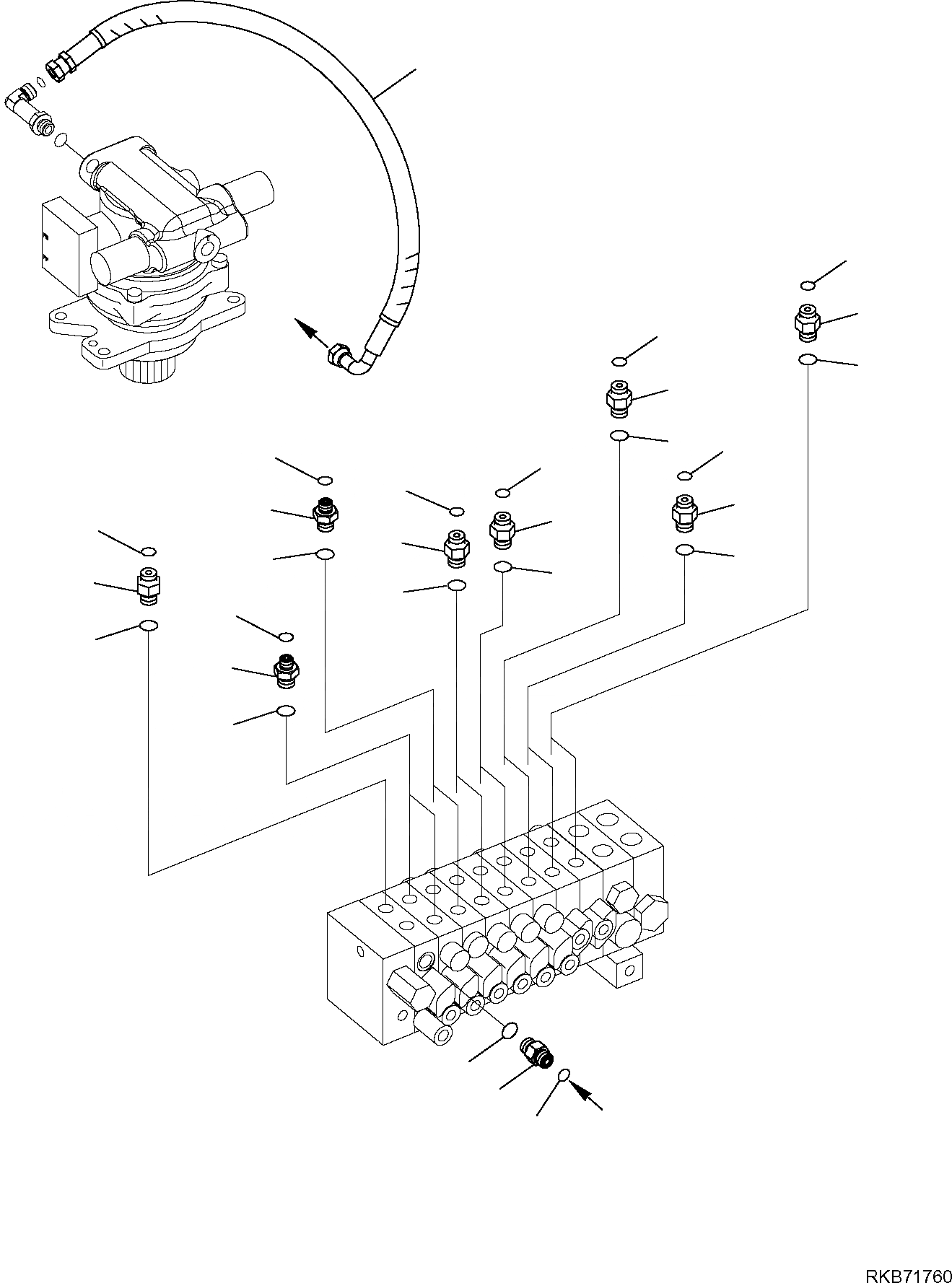 RKB71760