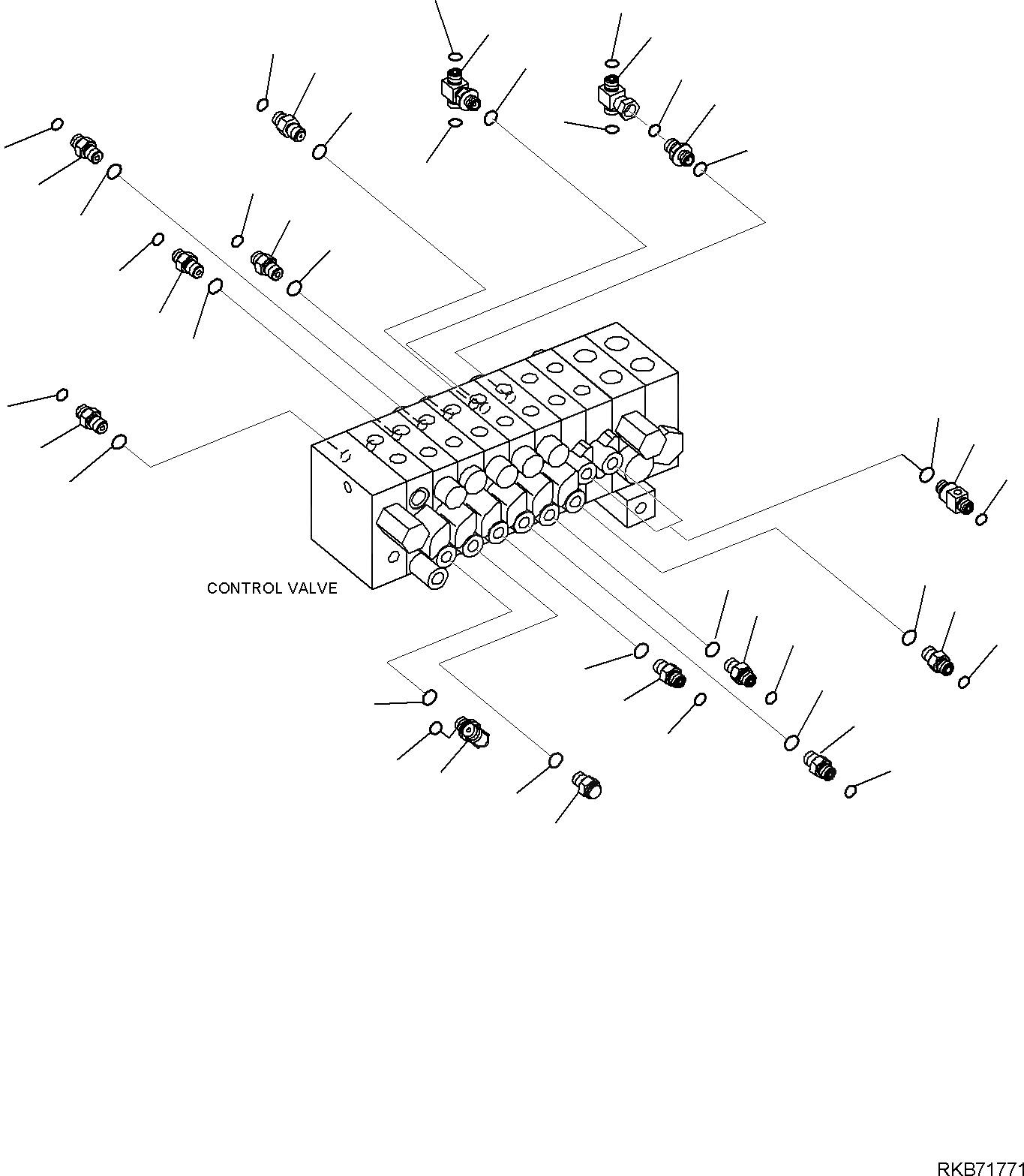 CONTROL VALVE

RKB71771