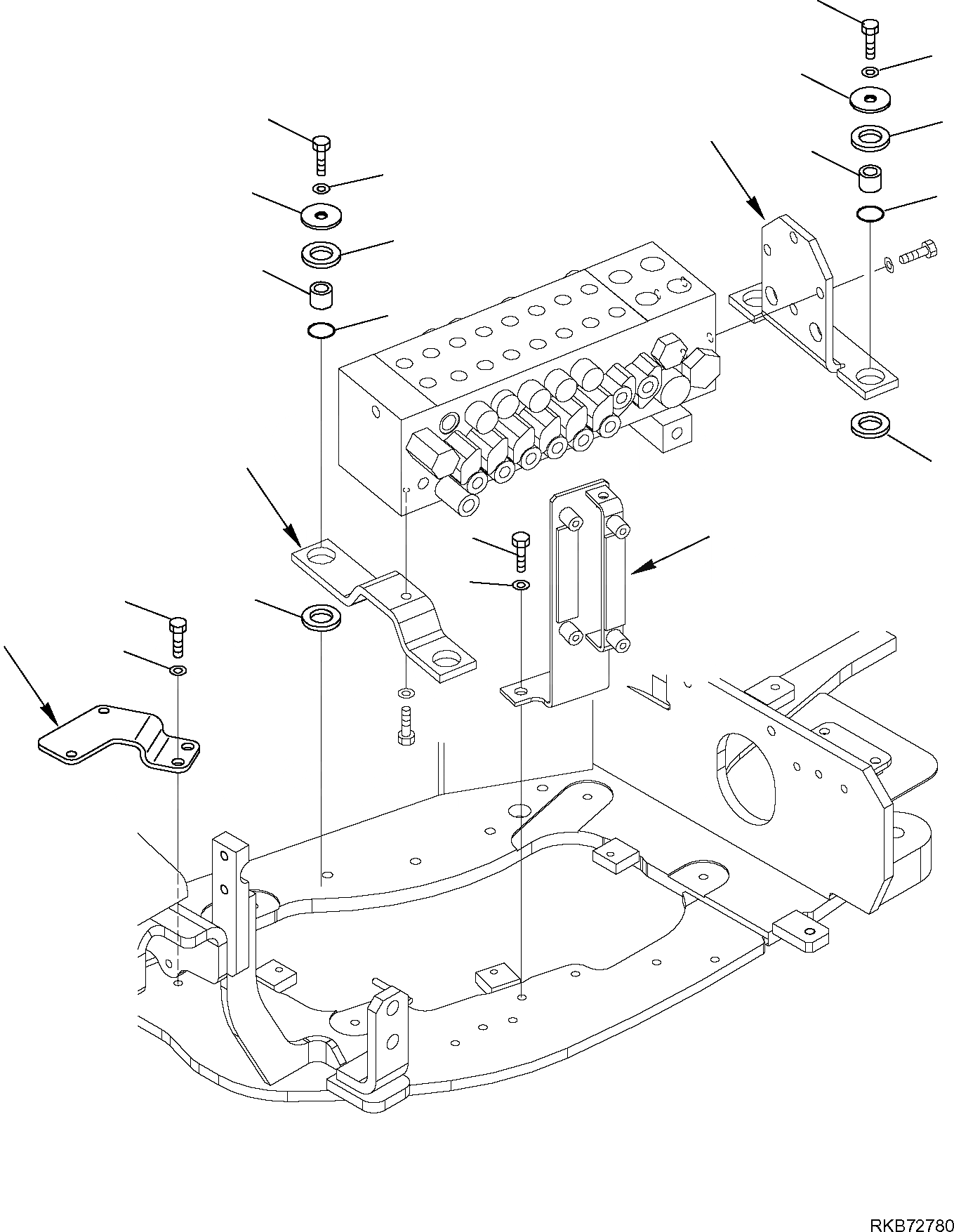 RKB72780