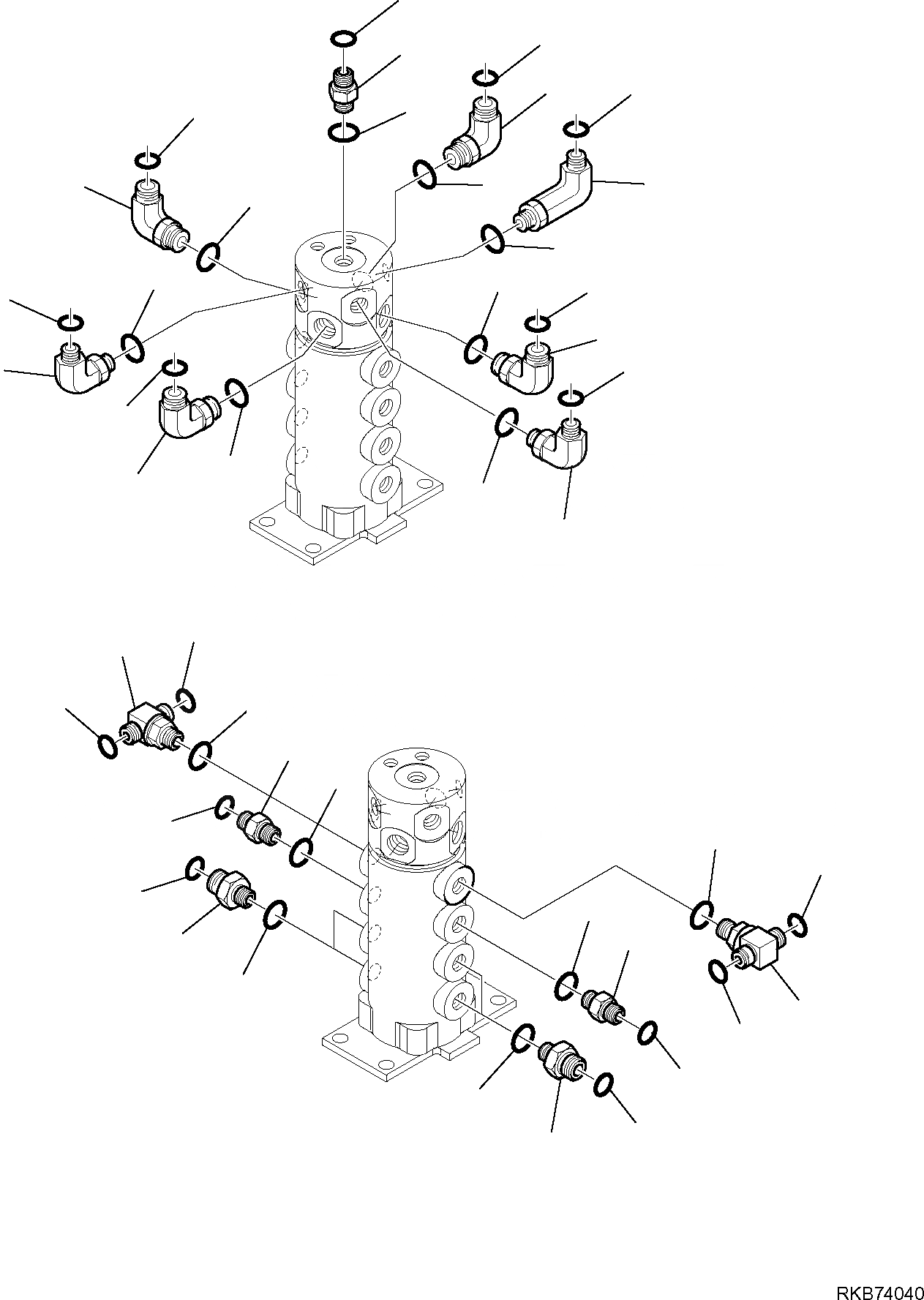 RKB74040