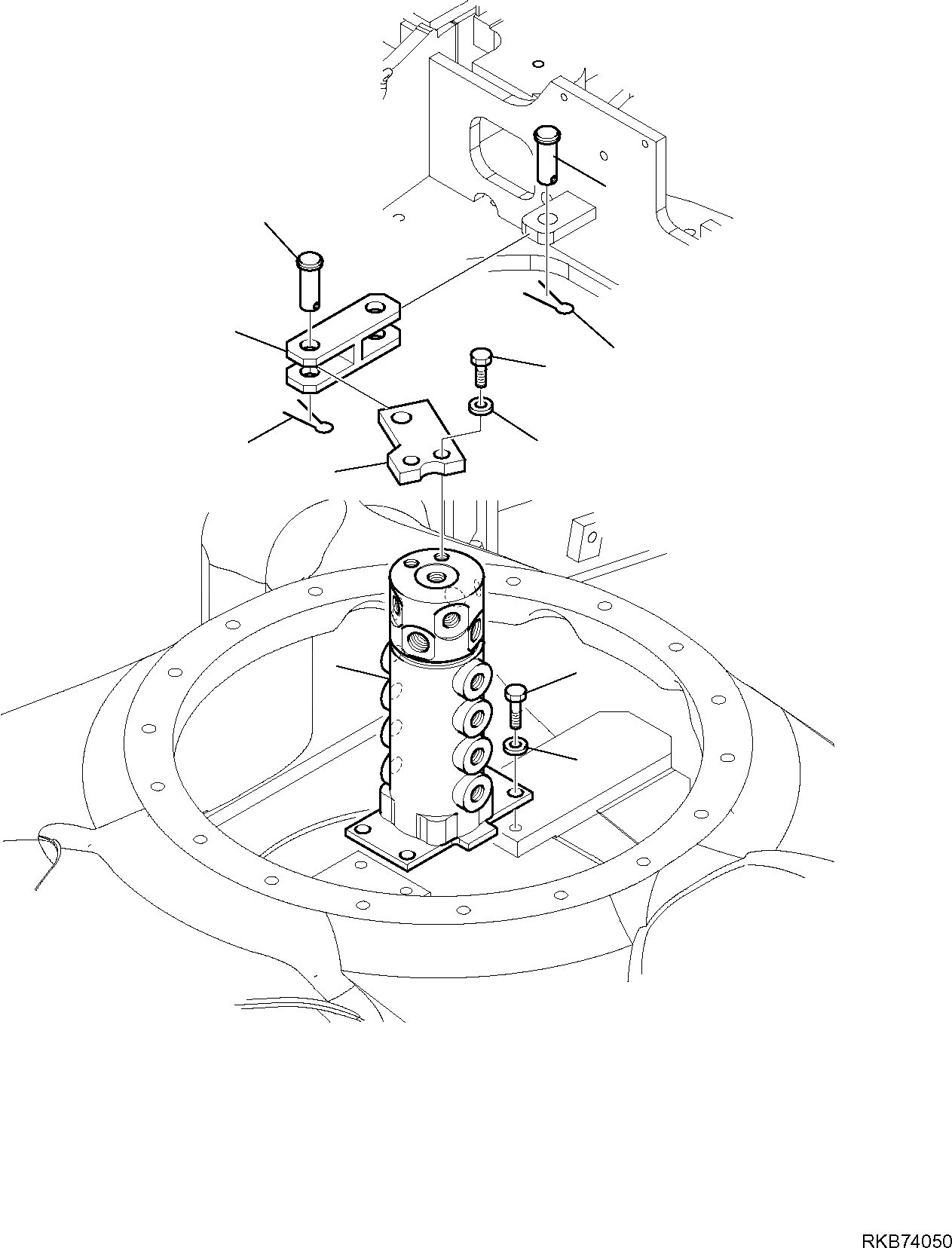 RKB74050