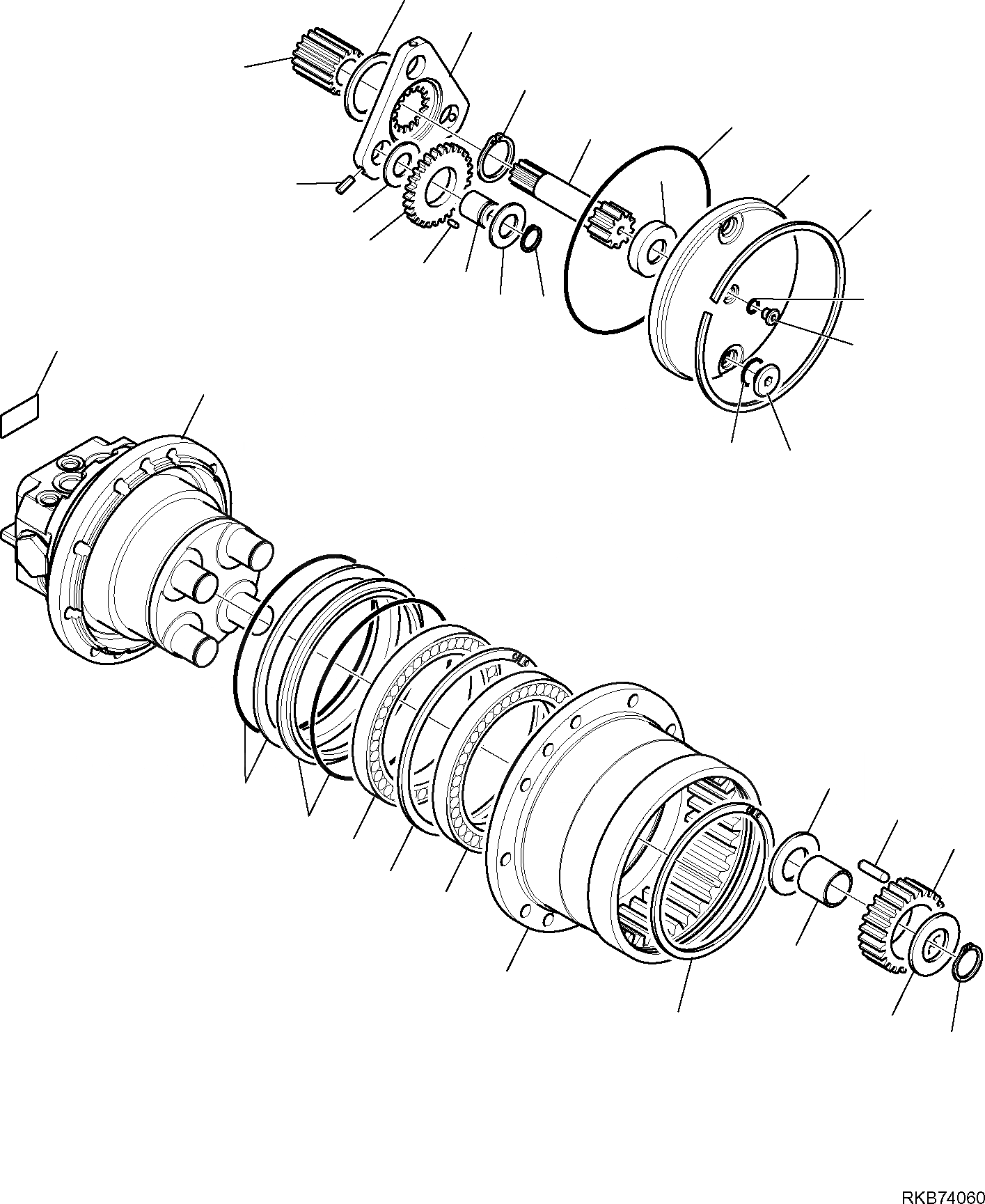 RKB74060