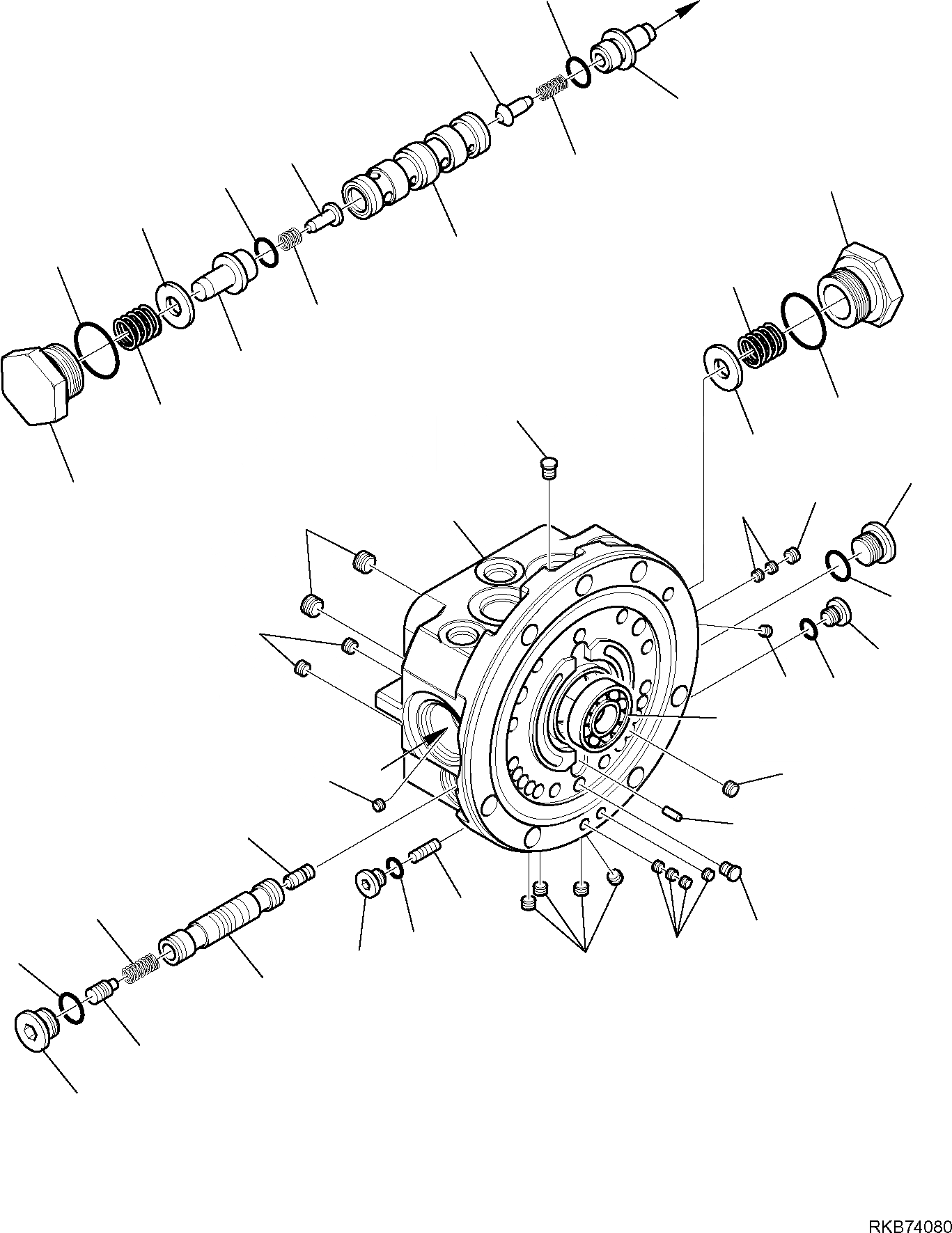 RKB74080