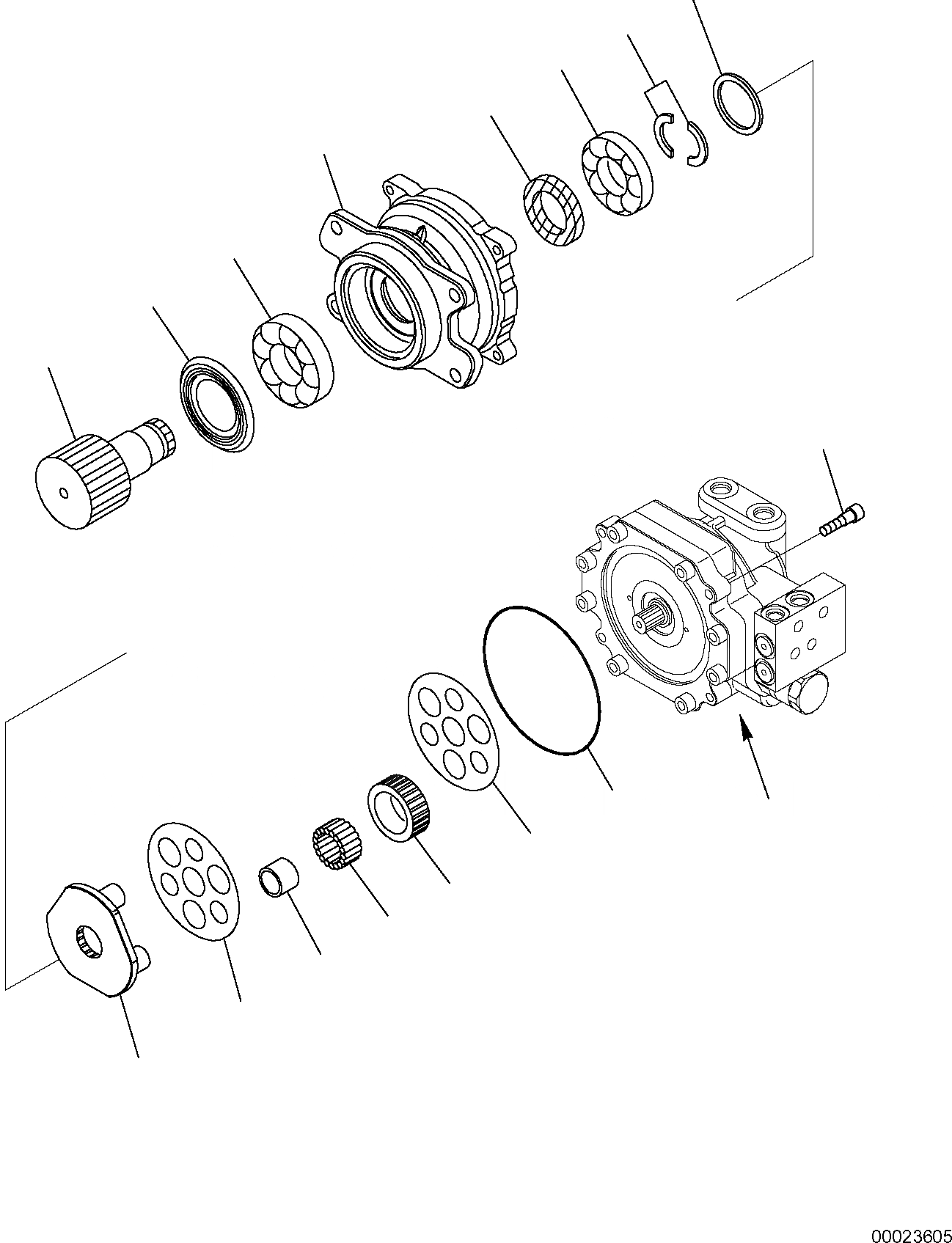 00023605