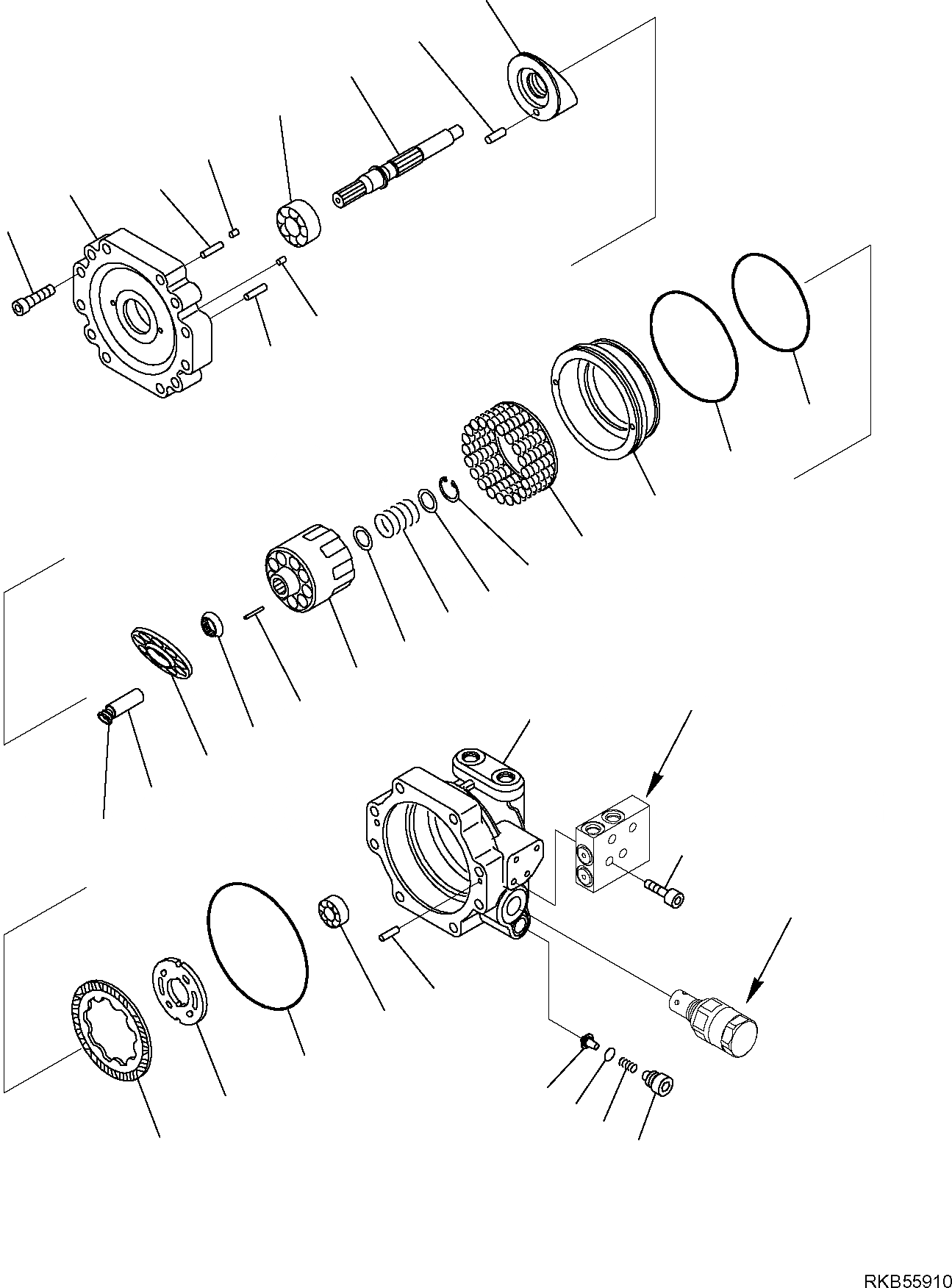 RKB55910