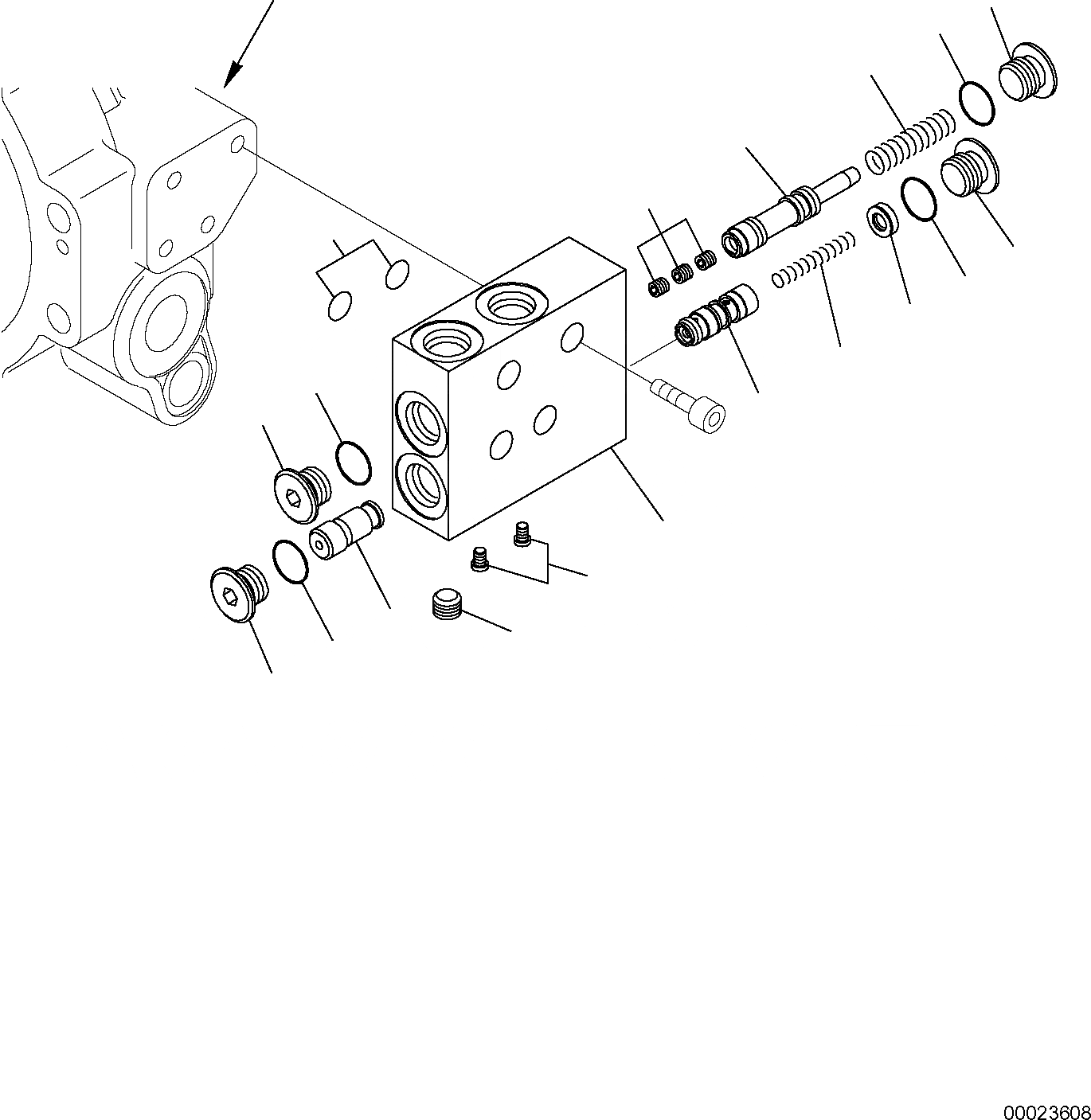 00023608