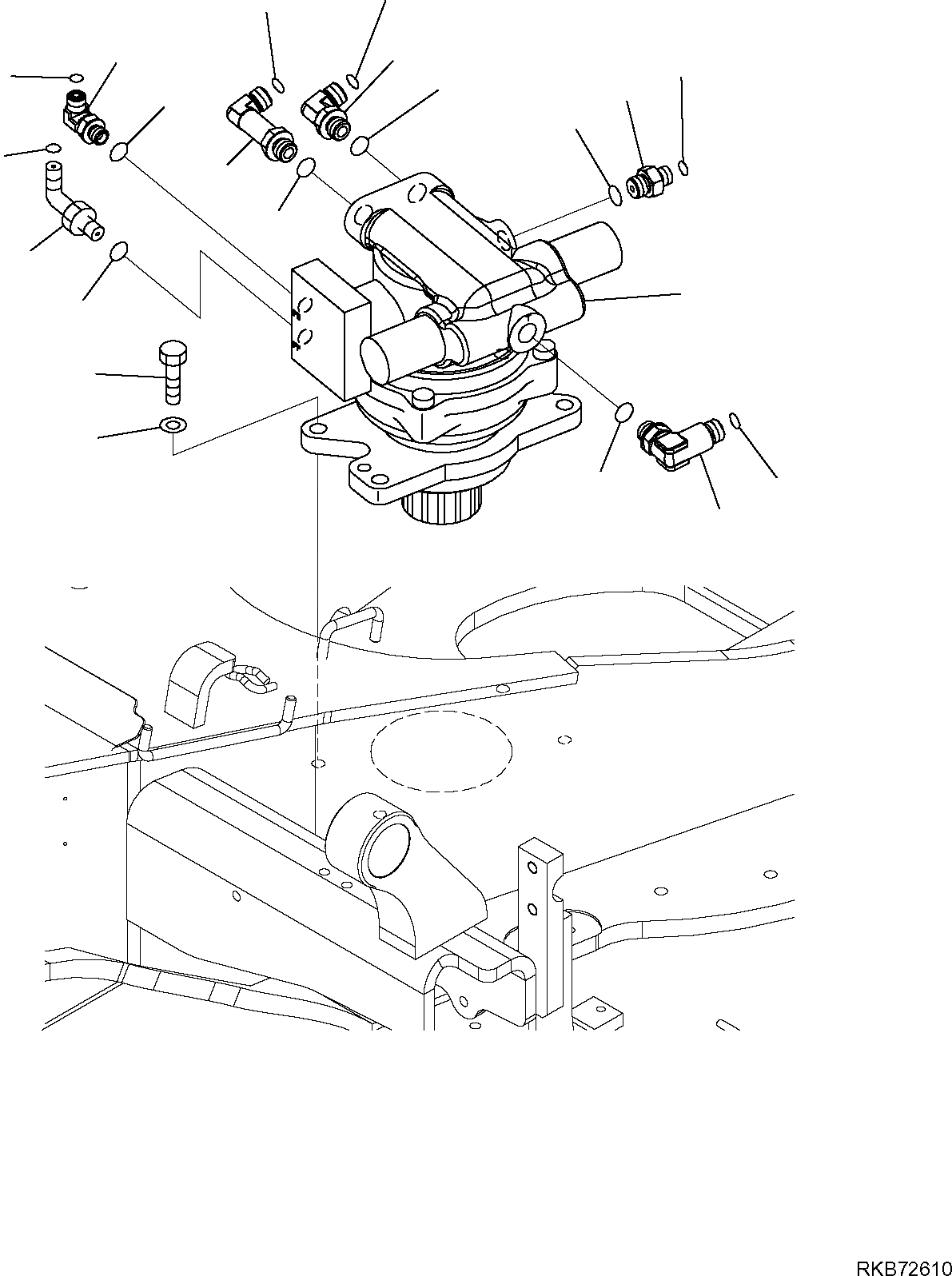 RKB72610