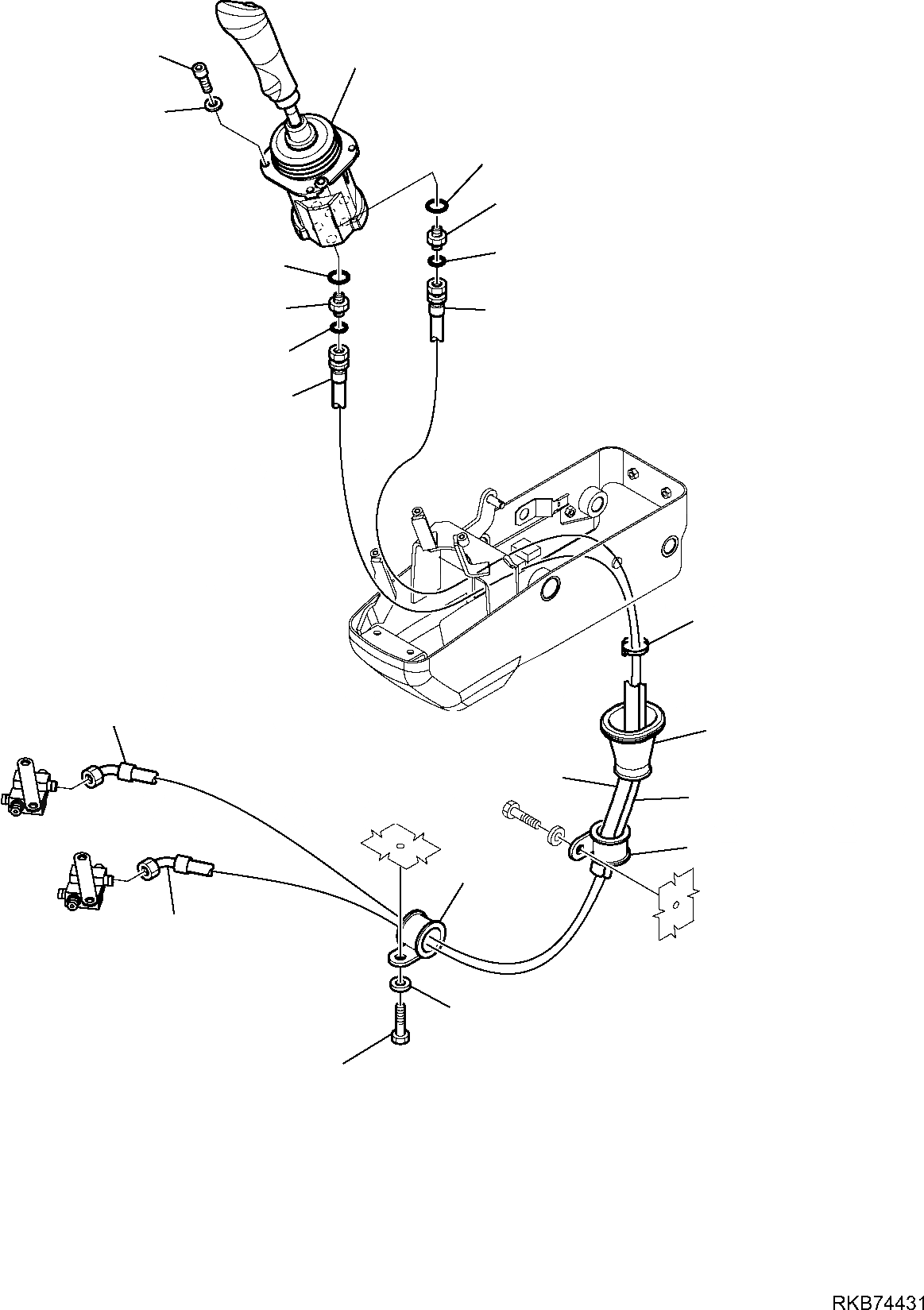 RKB74431