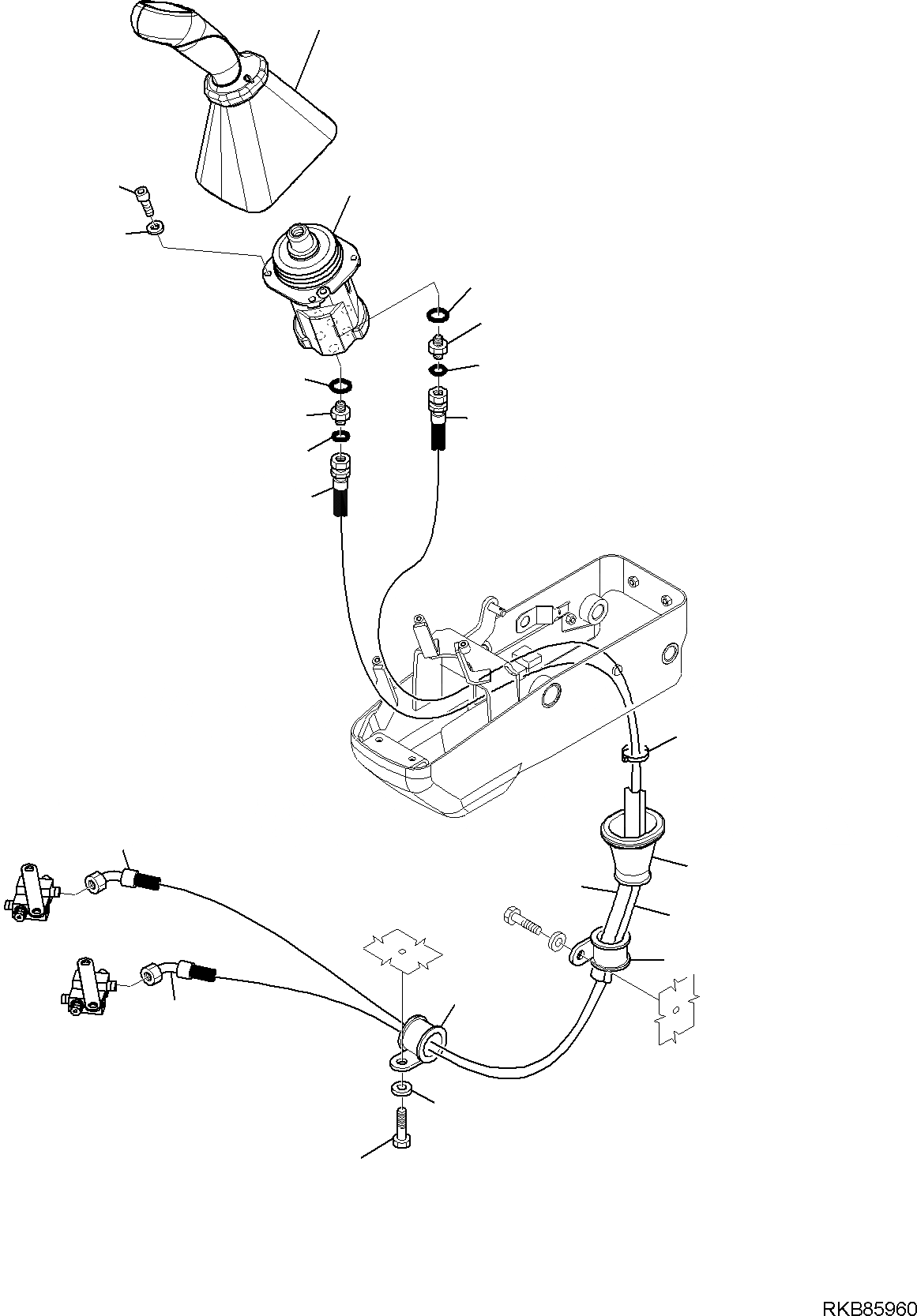 RKB85960