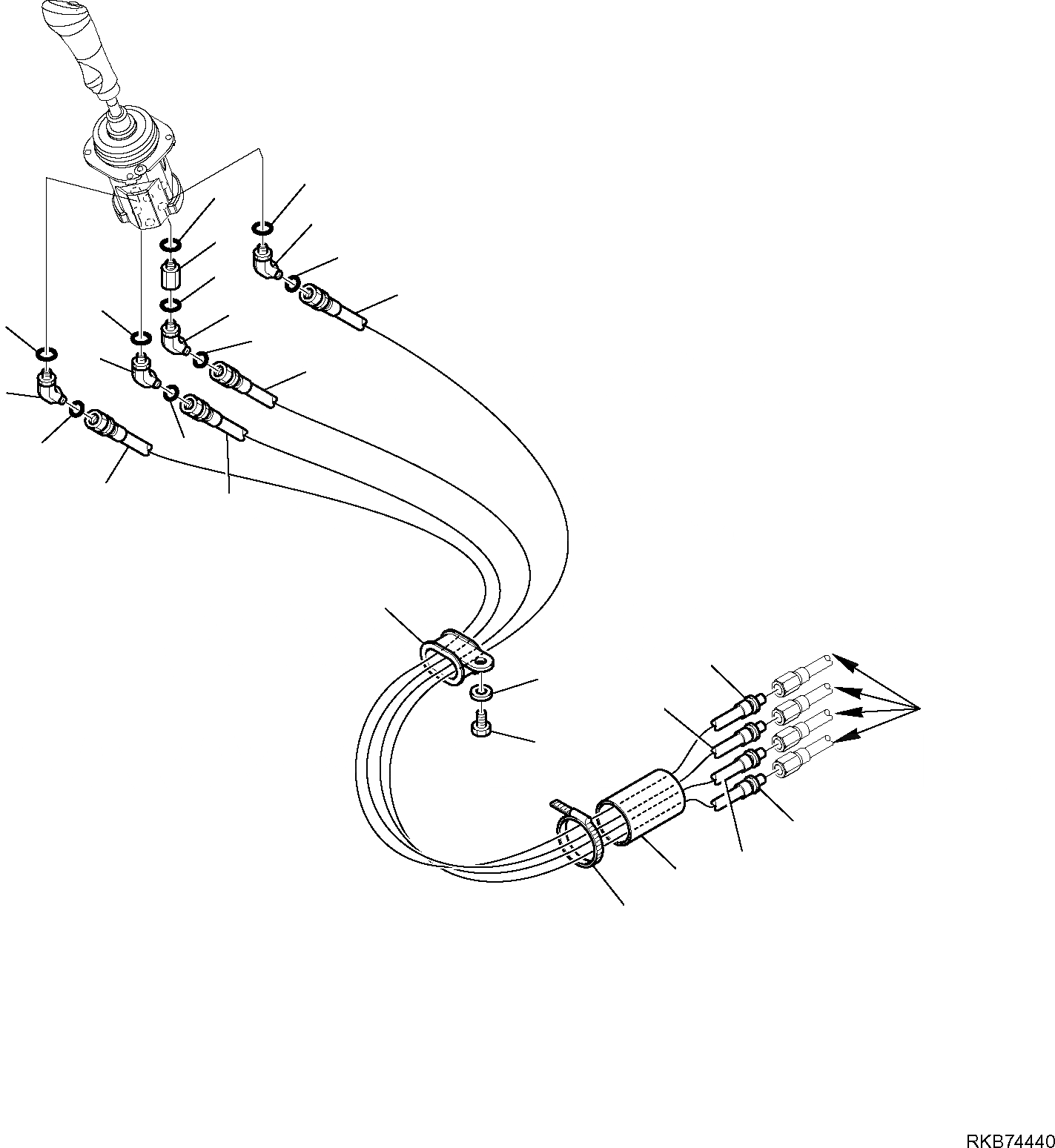 RKB74440