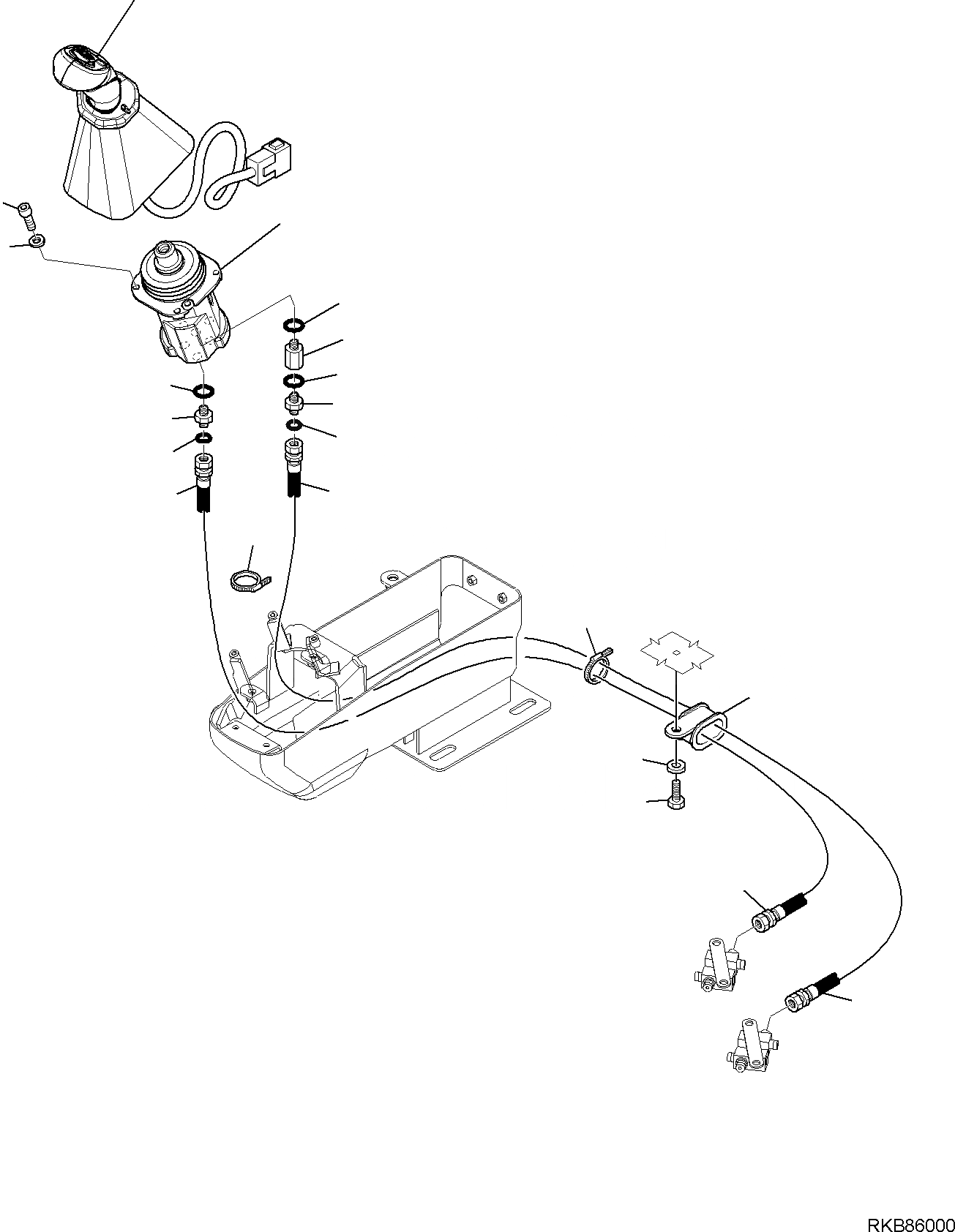 RKB86000