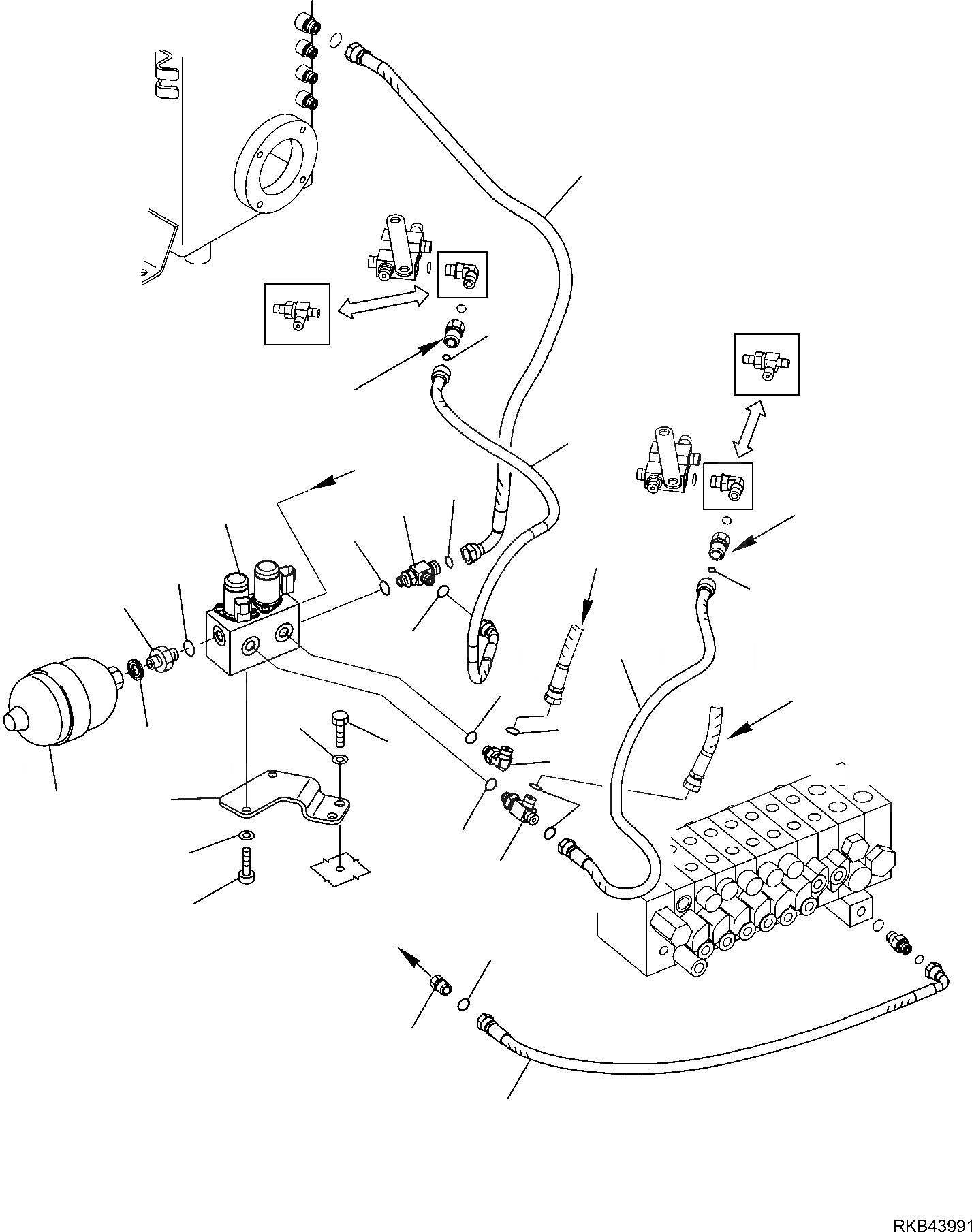 RKB43991