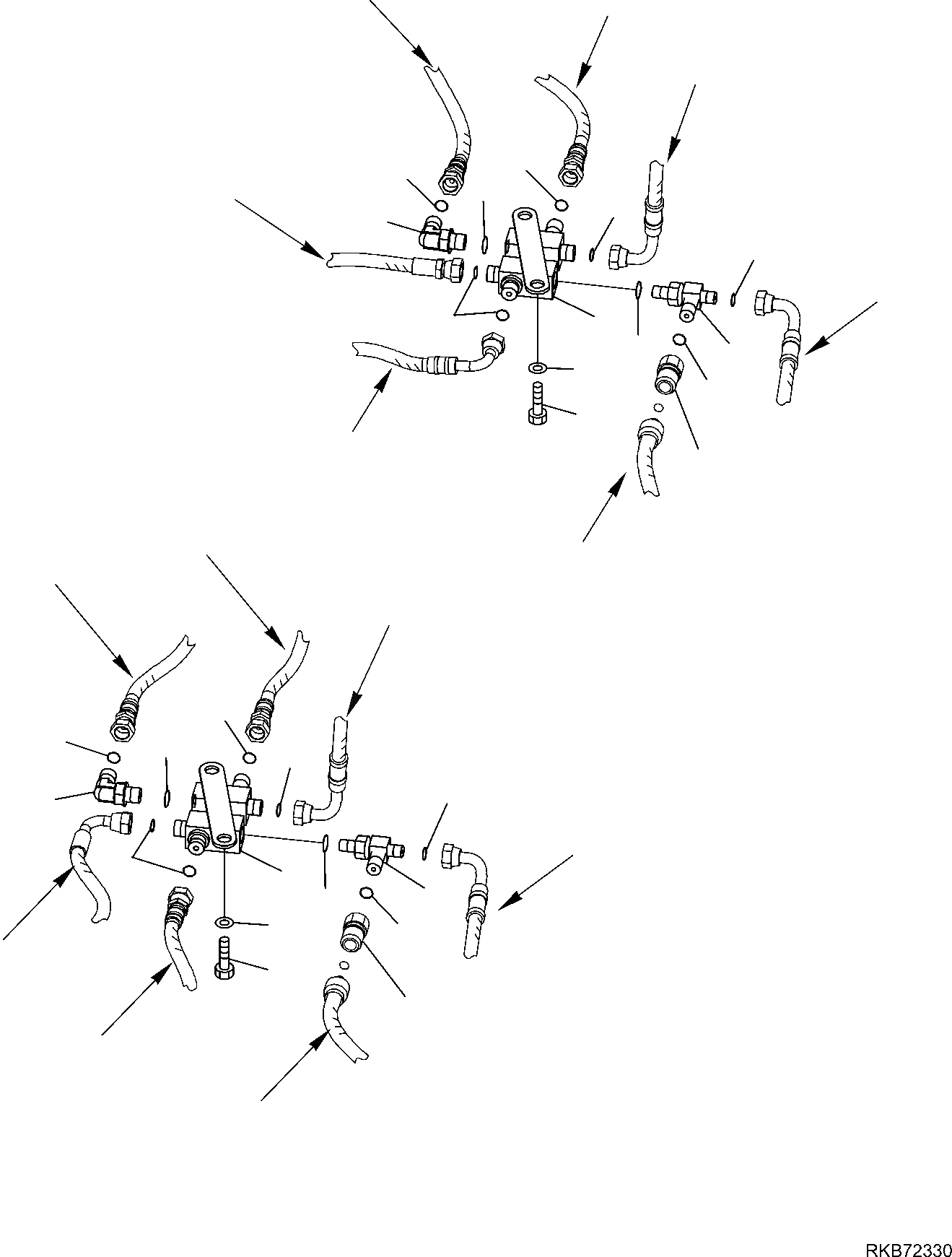 RKB72330