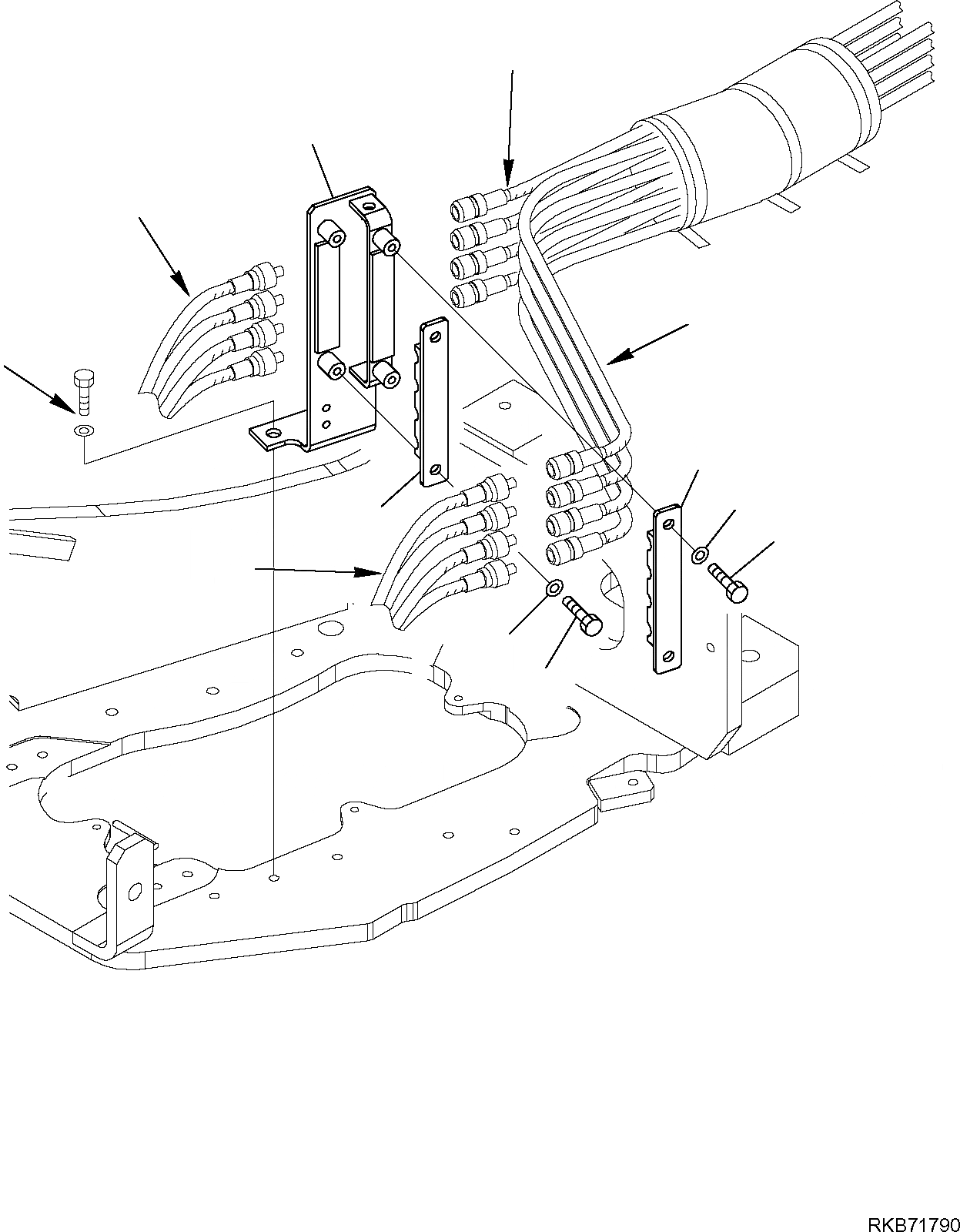 RKB71790