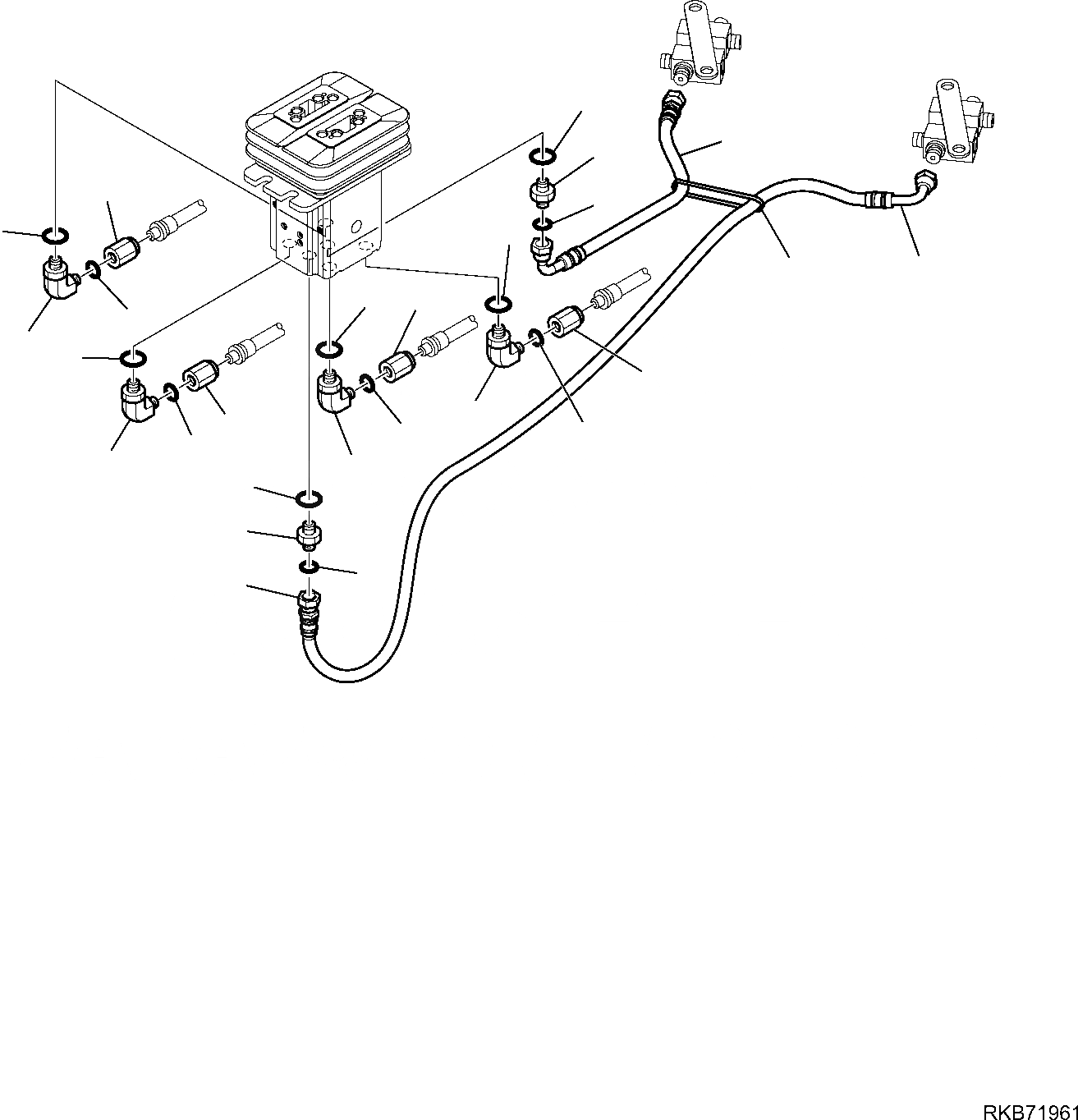 RKB71961