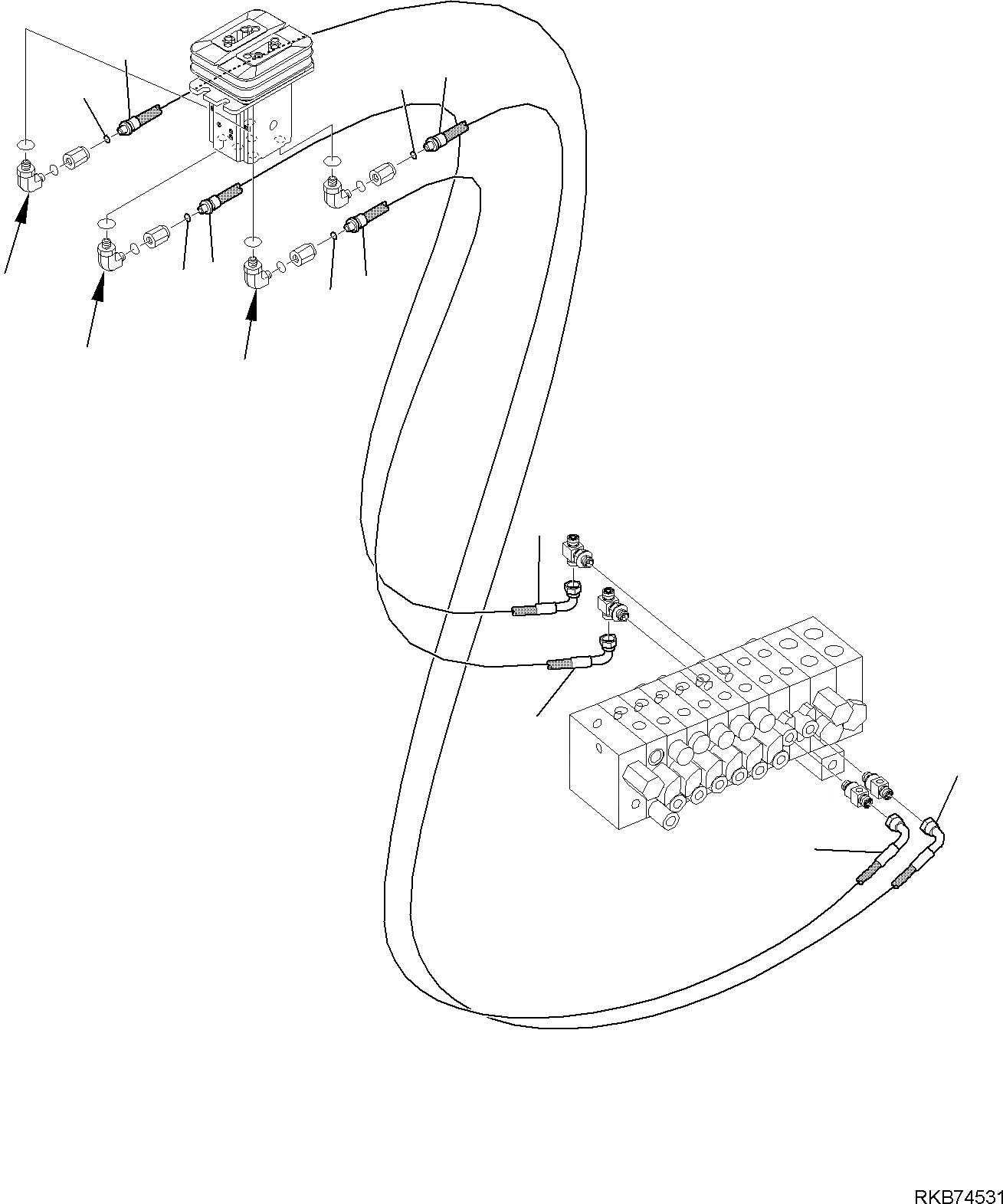 RKB74531