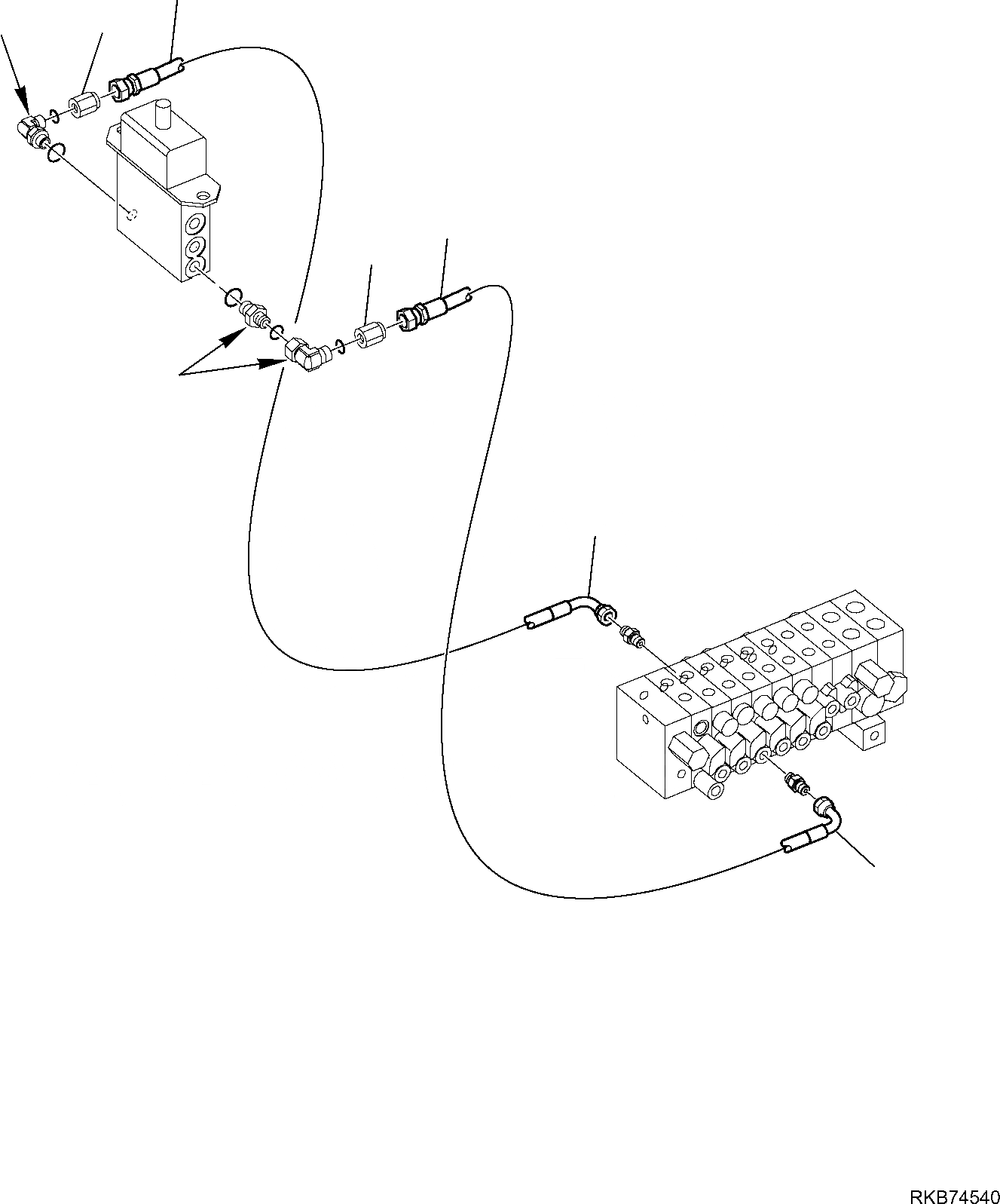 RKB74540