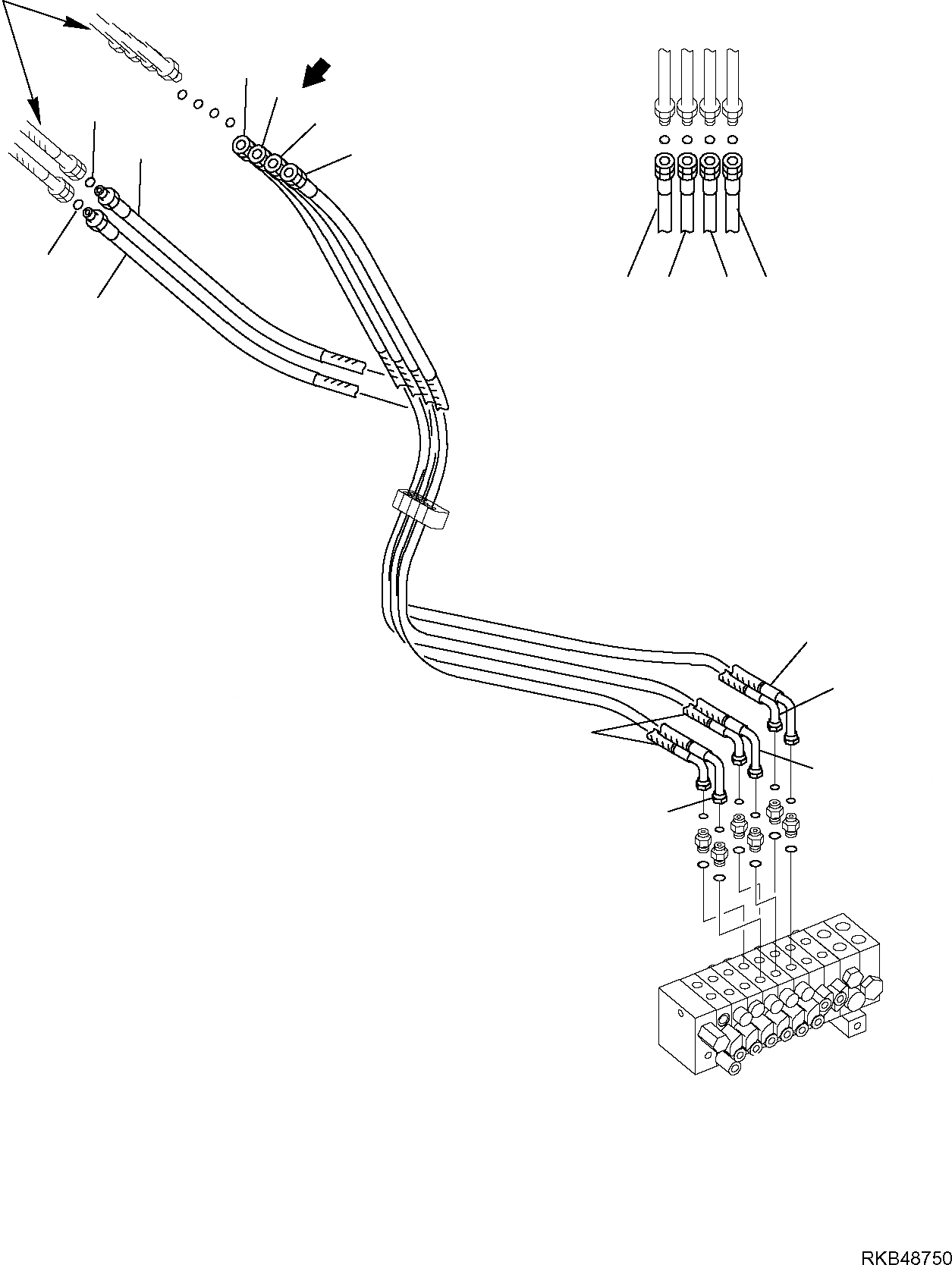 RKB48750