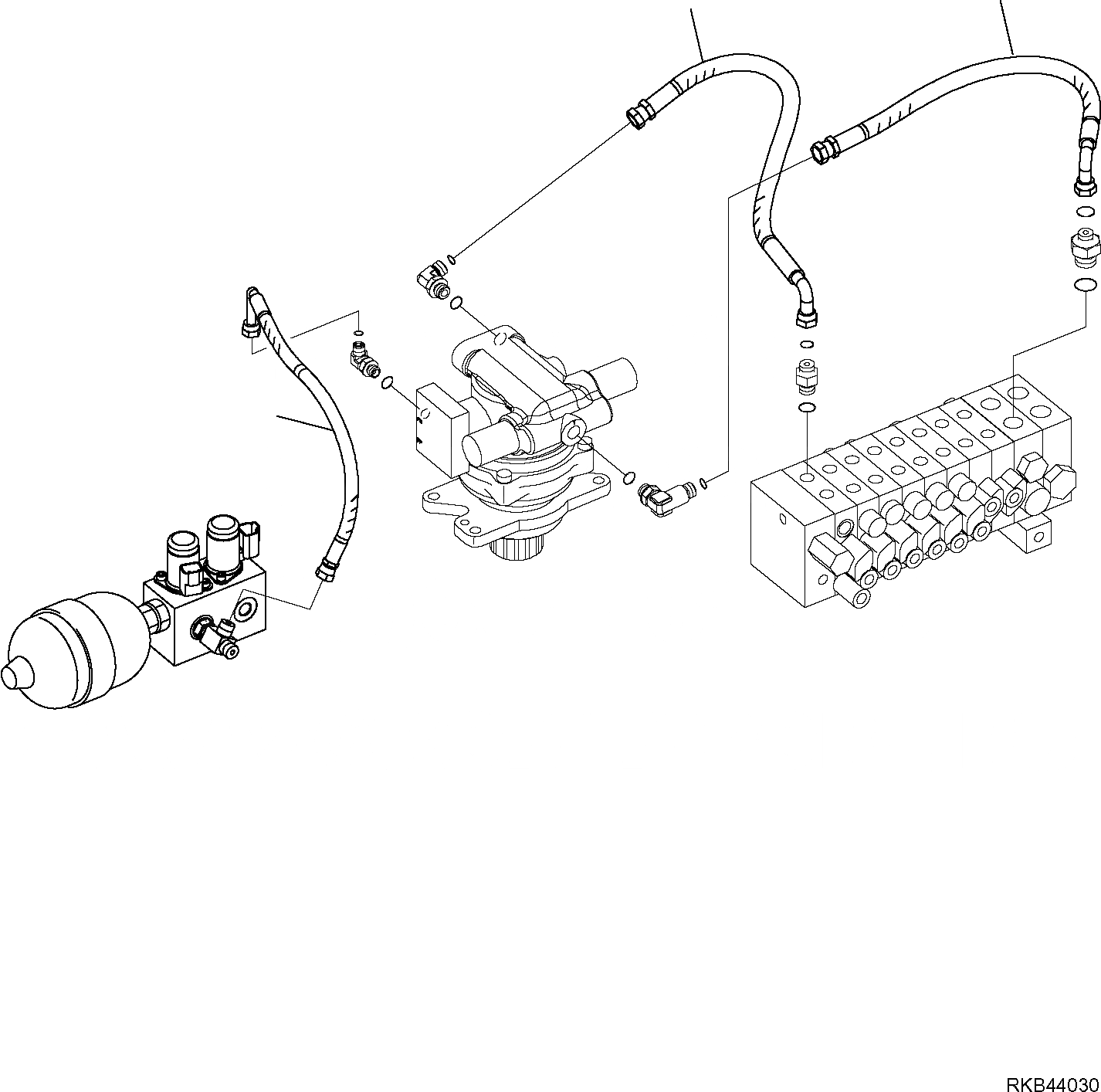 RKB44030