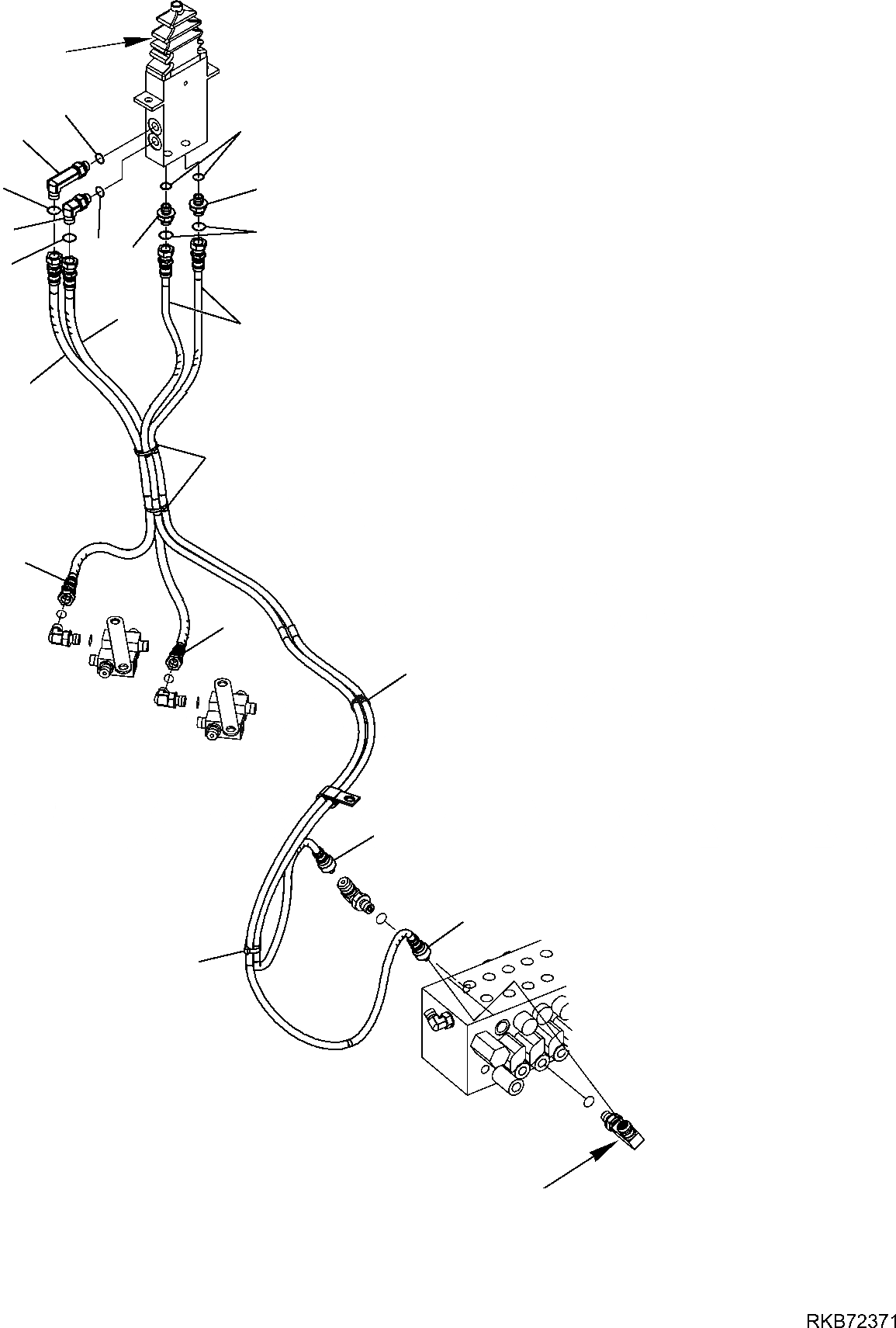 RKB72371