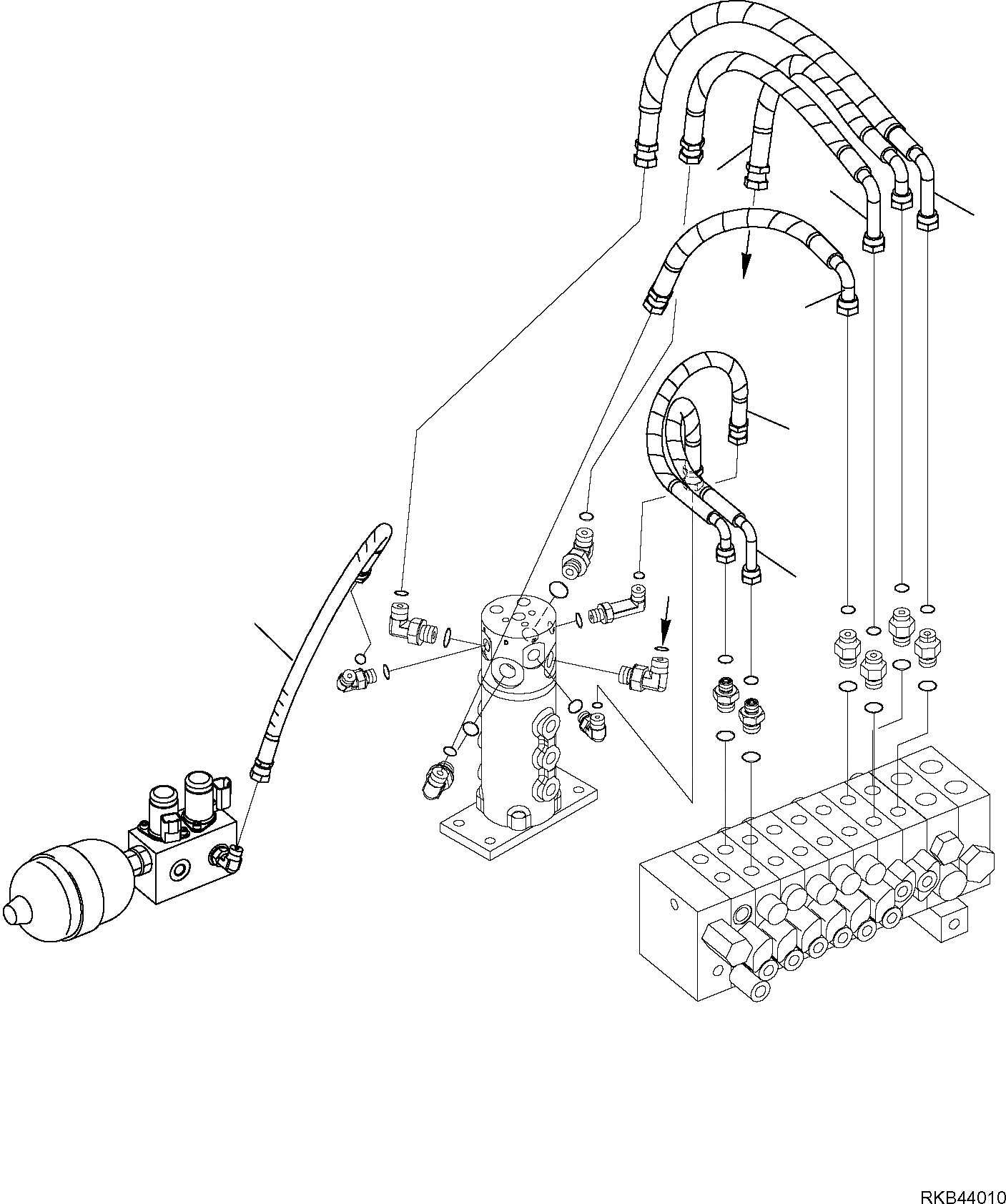 RKB44010